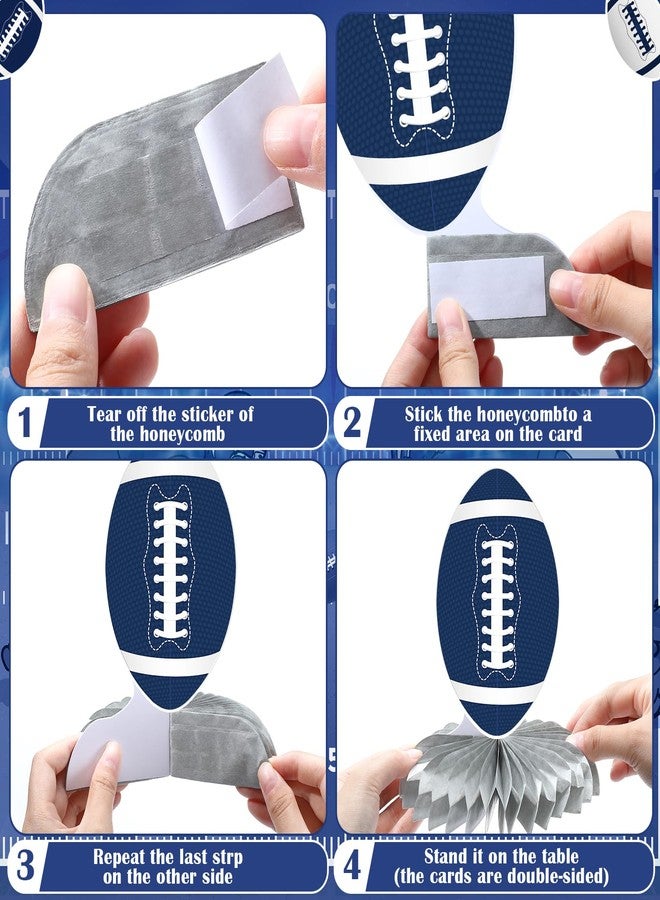 1 Tear off the sticker of the honeycomb

2 Stick the honeycombto a fixed area on the card

3 Repeat the last strp on the other side

4 Stand it on the table (the cards are double-sided)