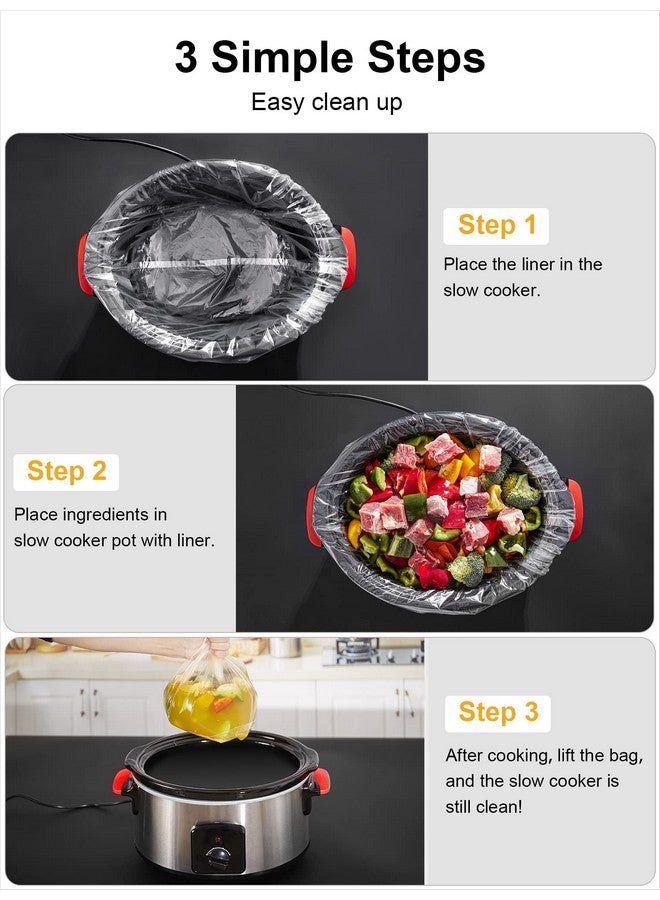 3 Simple Steps

Easy clean up

Step 1

Place the liner in the slow cooker.

Step 2

Place ingredients in slow cooker pot with liner.

Step 3

After cooking, lift the bag, and the slow cooker is still clean!