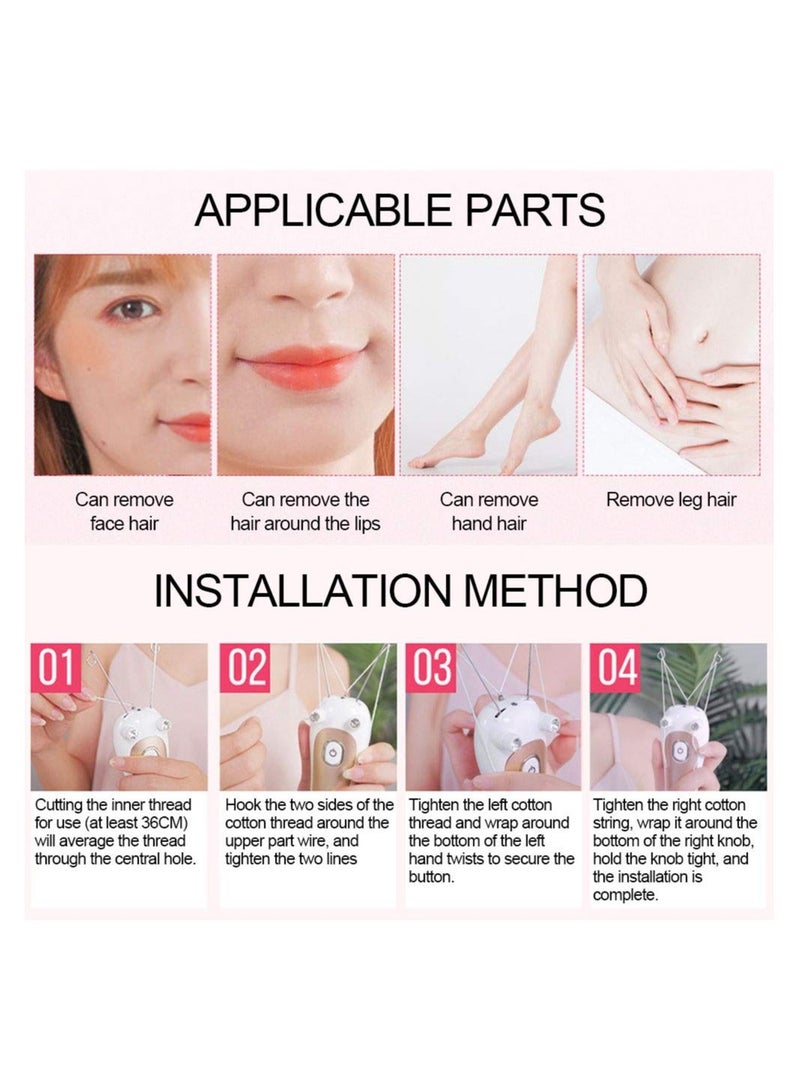 APPLICABLE PARTS

Can remove face hair

Can remove the hair around the lips

Can remove hand hair

Remove leg hair

INSTALLATION METHOD

01

Cutting the inner thread for use (at least 36CM) will average the thread through the central hole.

02

Hook the two sides of the cotton thread around the upper part wire, and tighten the two lines

03

Tighten the left cotton thread and wrap around the bottom of the left hand twists to secure the button.

04

Tighten the right cotton string, wrap it around the bottom of the right knob, hold the knob tight, and the installation is complete.