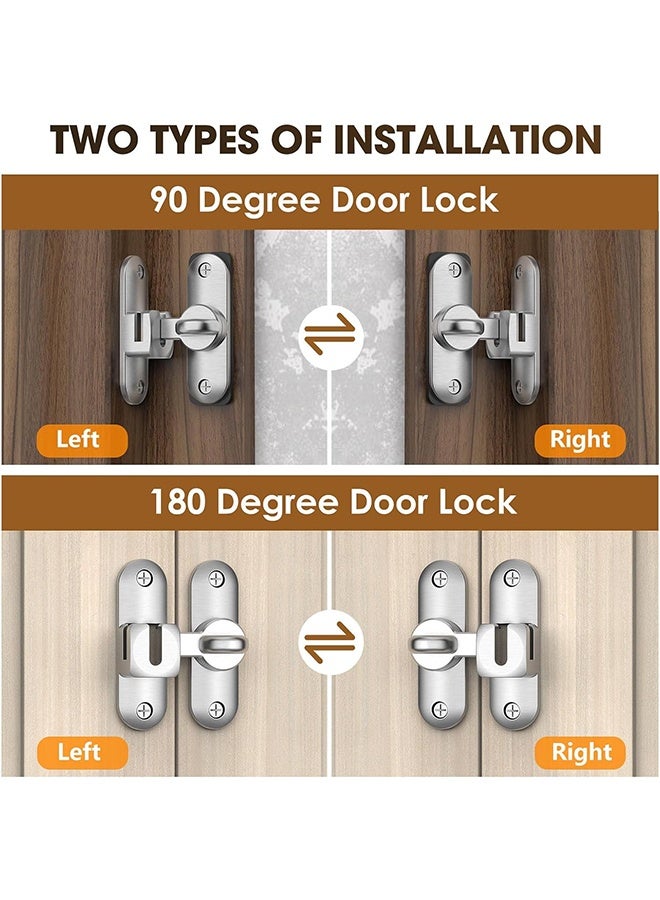 TWO TYPES OF INSTALLATION

90 Degree Door Lock

Left

Right

180 Degree Door Lock

Left

Right