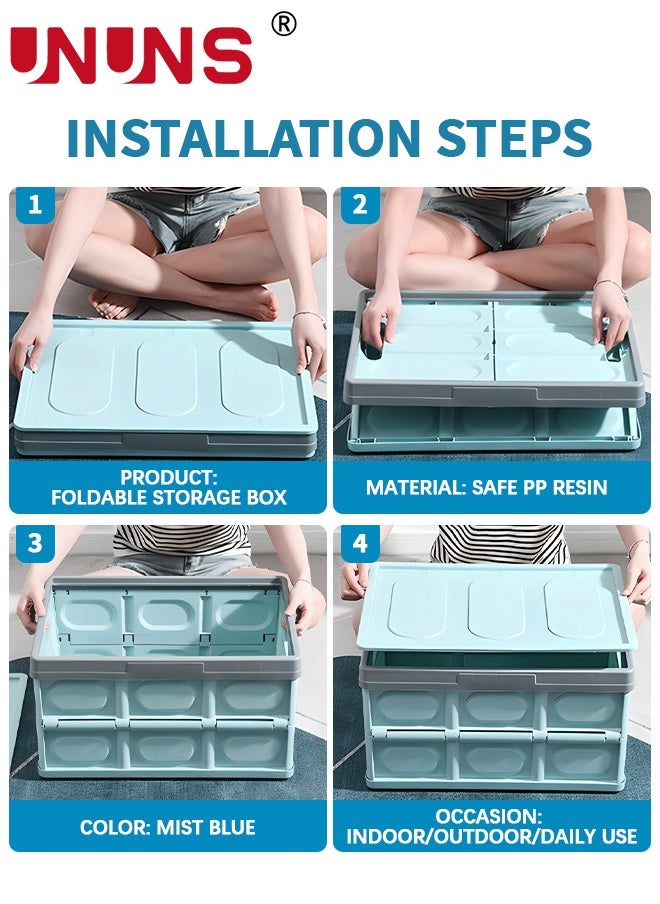 UNUNS®

INSTALLATION STEPS

1

PRODUCT:
FOLDABLE STORAGE BOX

2

MATERIAL: SAFE PP RESIN

3

COLOR: MIST BLUE

4

OCCASION:
INDOOR/OUTDOOR/DAILY USE