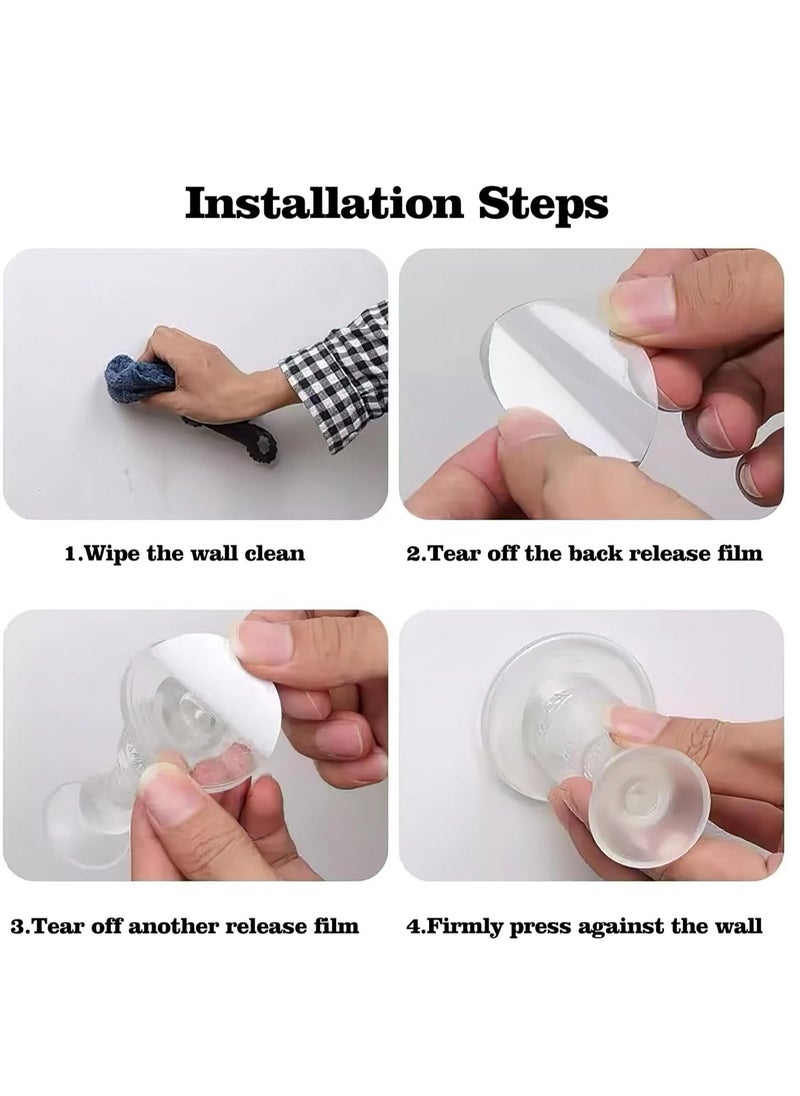 Installation Steps

1.Wipe the wall clean

2.Tear off the back release film

3.Tear off another release film

4.Firmly press against the wall