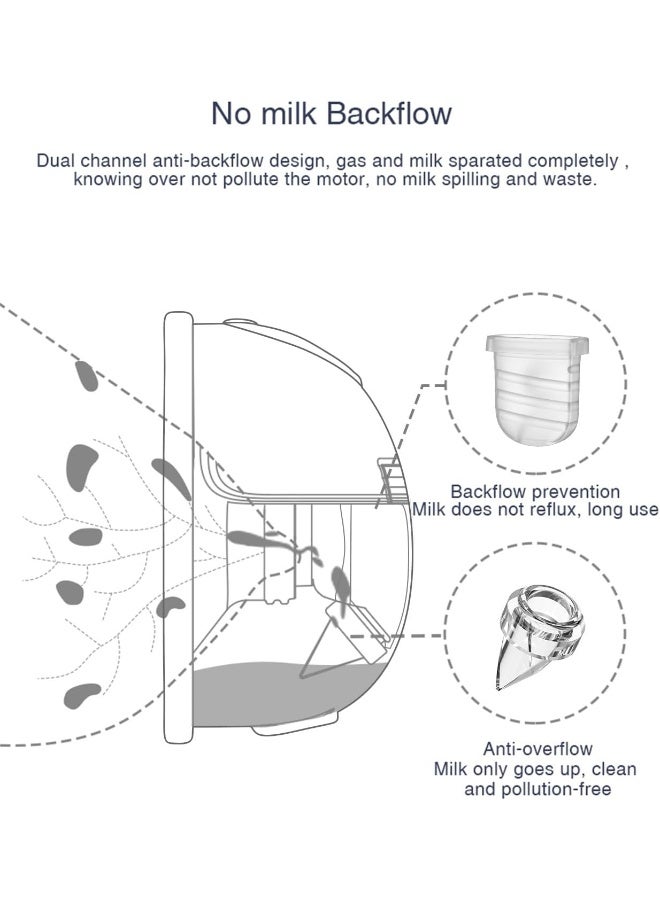 No milk Backflow

Dual channel anti-backflow design, gas and milk sparated completely , knowing over not pollute the motor, no milk spilling and waste.

Backflow prevention
Milk does not reflux, long use

Anti-overflow
Milk only goes up, clean and pollution-free