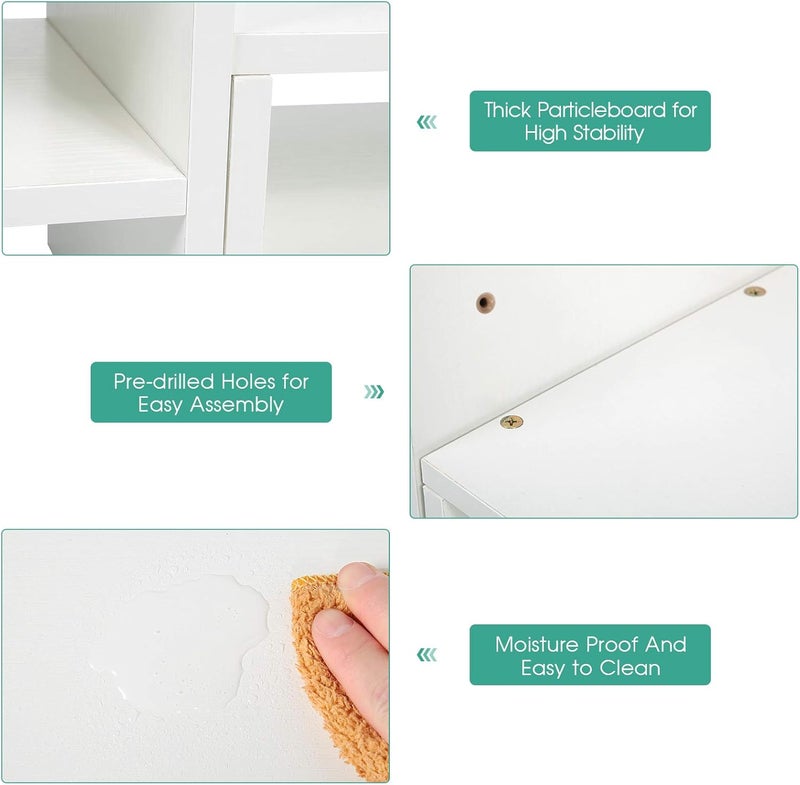 Thick Particleboard for High Stability

Pre-drilled Holes for Easy Assembly

Moisture Proof And Easy to Clean