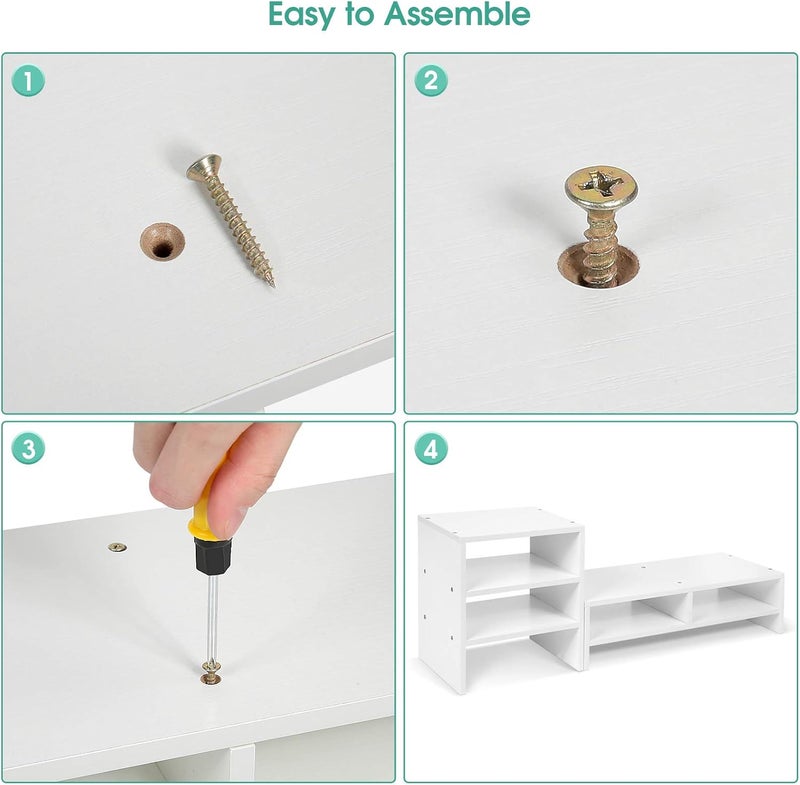 Easy to Assemble

1

2

3

4