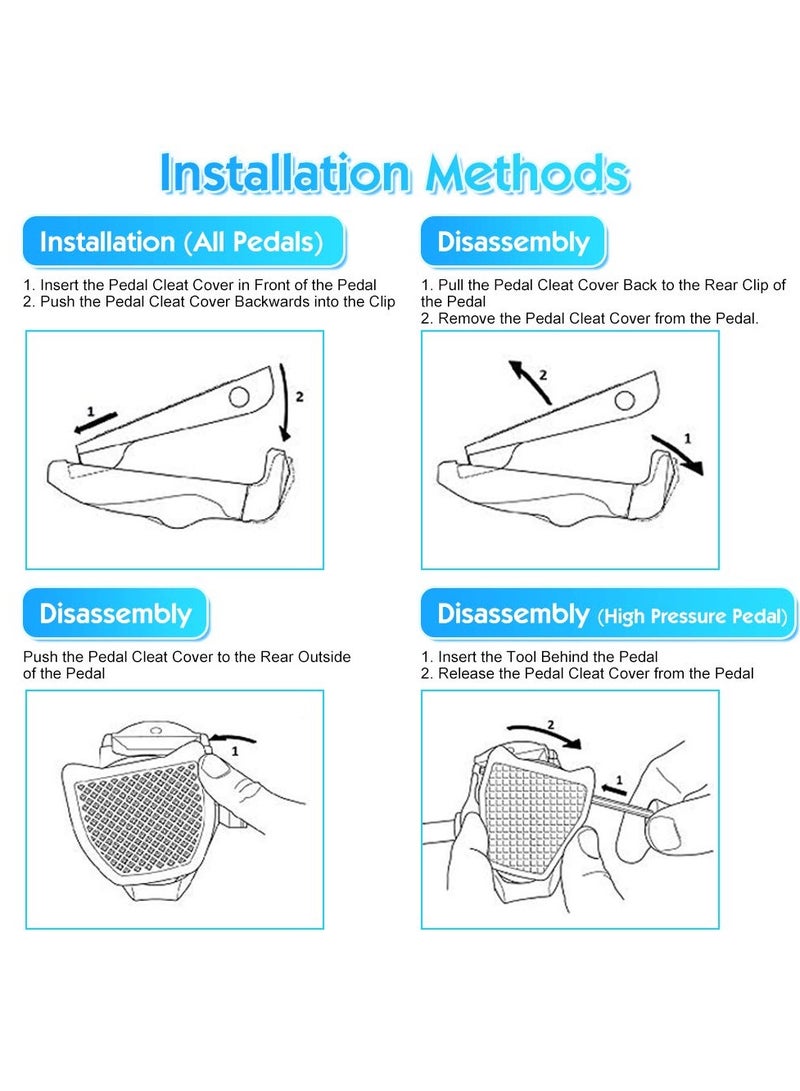 Installation Methods

Installation (All Pedals)

1. Insert the Pedal Cleat Cover in Front of the Pedal
2. Push the Pedal Cleat Cover Backwards into the Clip

1
2

Disassembly

1. Pull the Pedal Cleat Cover Back to the Rear Clip of the Pedal
2. Remove the Pedal Cleat Cover from the Pedal.

2
1

Disassembly

Push the Pedal Cleat Cover to the Rear Outside of the Pedal

1

Disassembly (High Pressure Pedal)

1. Insert the Tool Behind the Pedal
2. Release the Pedal Cleat Cover from the Pedal

2
1