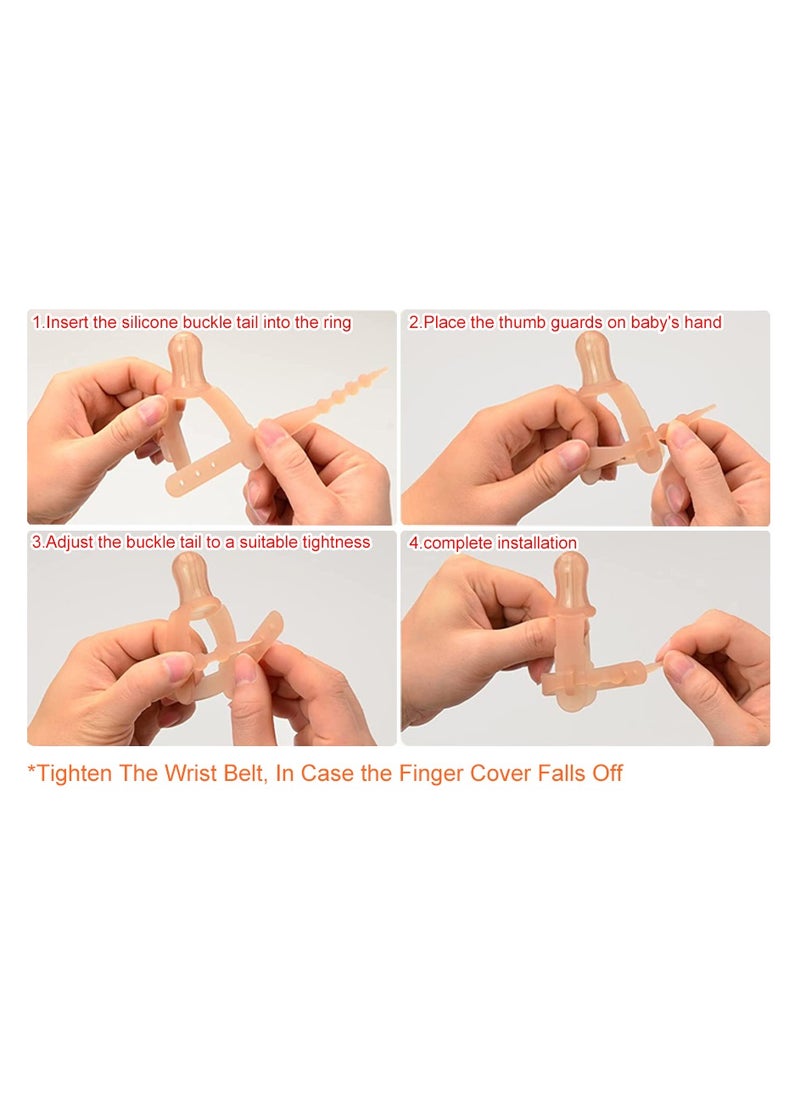 1.Insert the silicone buckle tail into the ring

2.Place the thumb guards on baby's hand

3.Adjust the buckle tail to a suitable tightness

4.complete installation

*Tighten The Wrist Belt, In Case the Finger Cover Falls Off