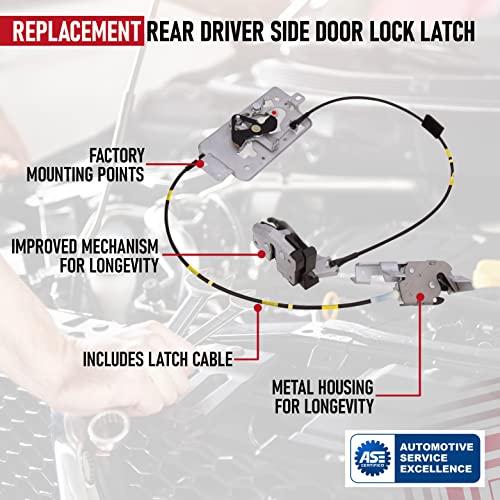 REPLACEMENT REAR DRIVER SIDE DOOR LOCK LATCH

FACTORY MOUNTING POINTS

IMPROVED MECHANISM FOR LONGEVITY

INCLUDES LATCH CABLE

METAL HOUSING FOR LONGEVITY

ASE CERTIFIED

AUTOMOTIVE SERVICE EXCELLENCE