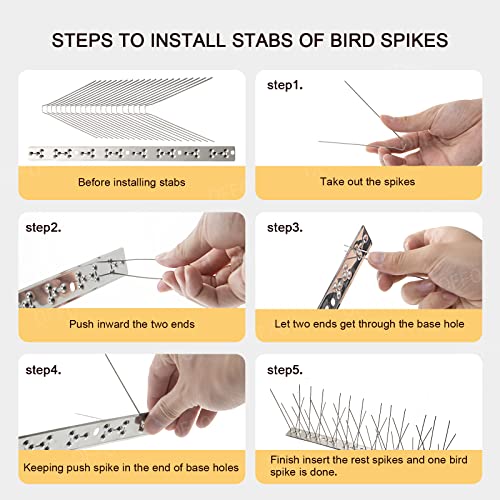 STEPS TO INSTALL STABS OF BIRD SPIKES

Before installing stabs

step1.

Take out the spikes

step2.

Push inward the two ends

step3.

Let two ends get through the base hole

step4.

Keeping push spike in the end of base holes

step5.

Finish insert the rest spikes and one bird spike is done.