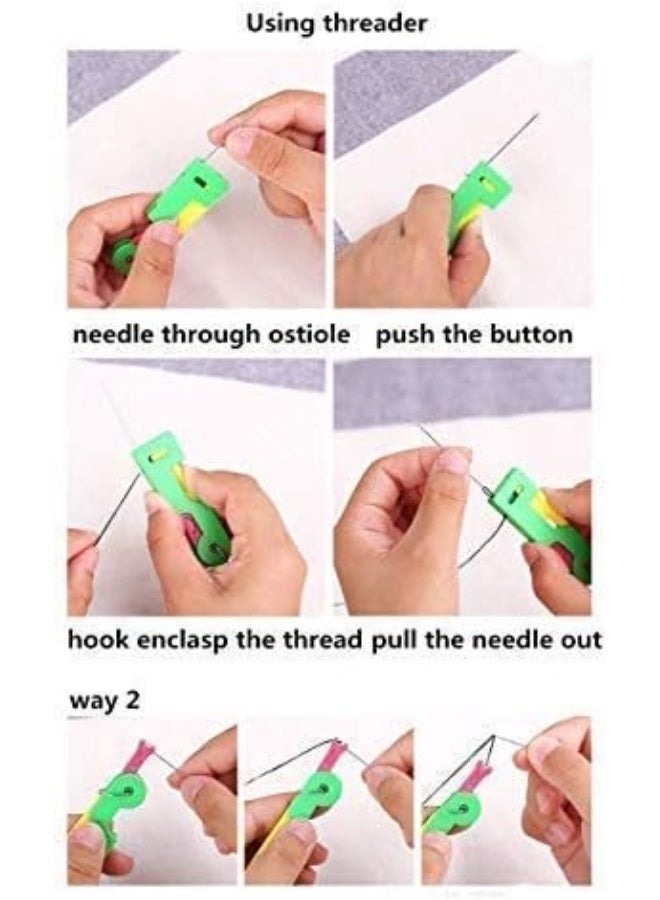 Using threader

needle through ostiole push the button

hook enclasp the thread pull the needle out

way 2