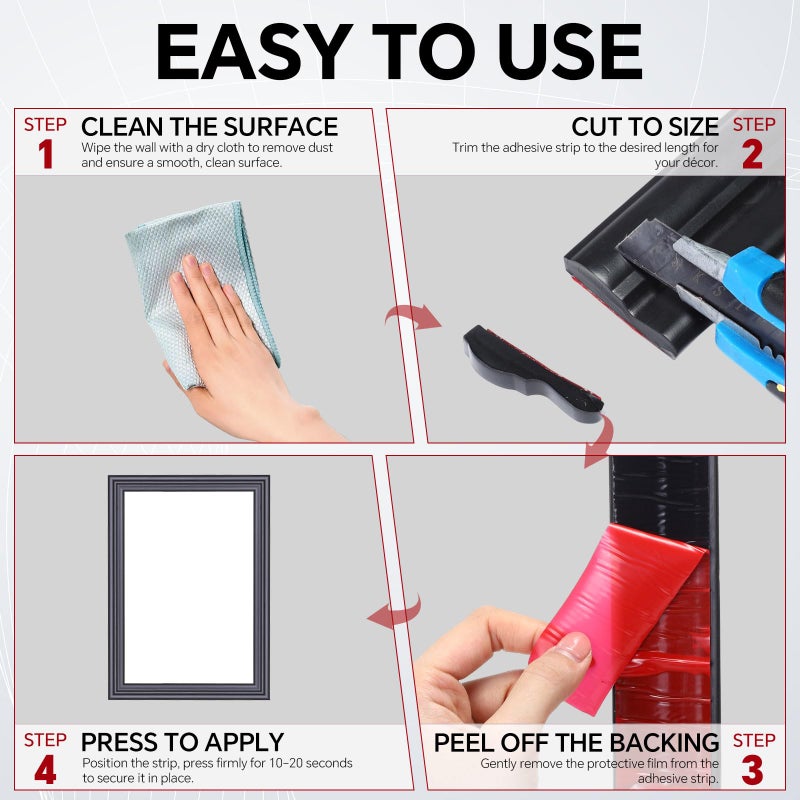 EASY TO USE

STEP 1 CLEAN THE SURFACE
Wipe the wall with a dry cloth to remove dust and ensure a smooth, clean surface.

CUT TO SIZE STEP 2
Trim the adhesive strip to the desired length for your décor.

STEP 4 PRESS TO APPLY
Position the strip, press firmly for 10–20 seconds to secure it in place.

PEEL OFF THE BACKING STEP 3
Gently remove the protective film from the adhesive strip.