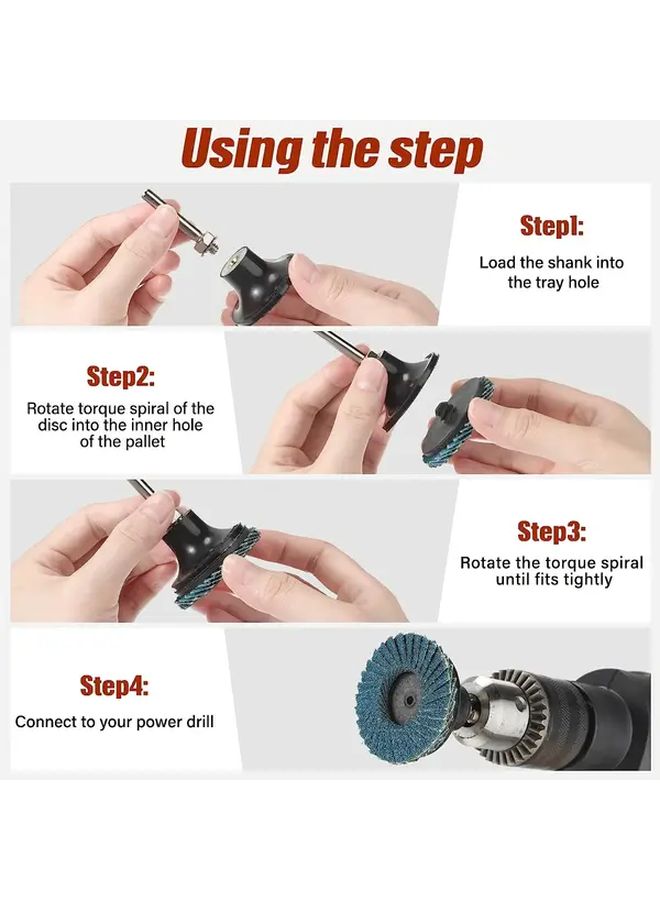 Using the step

Step1:

Load the shank into the tray hole

Step2:

Rotate torque spiral of the disc into the inner hole of the pallet

Step3:

Rotate the torque spiral until fits tightly

Step4:

Connect to your power drill