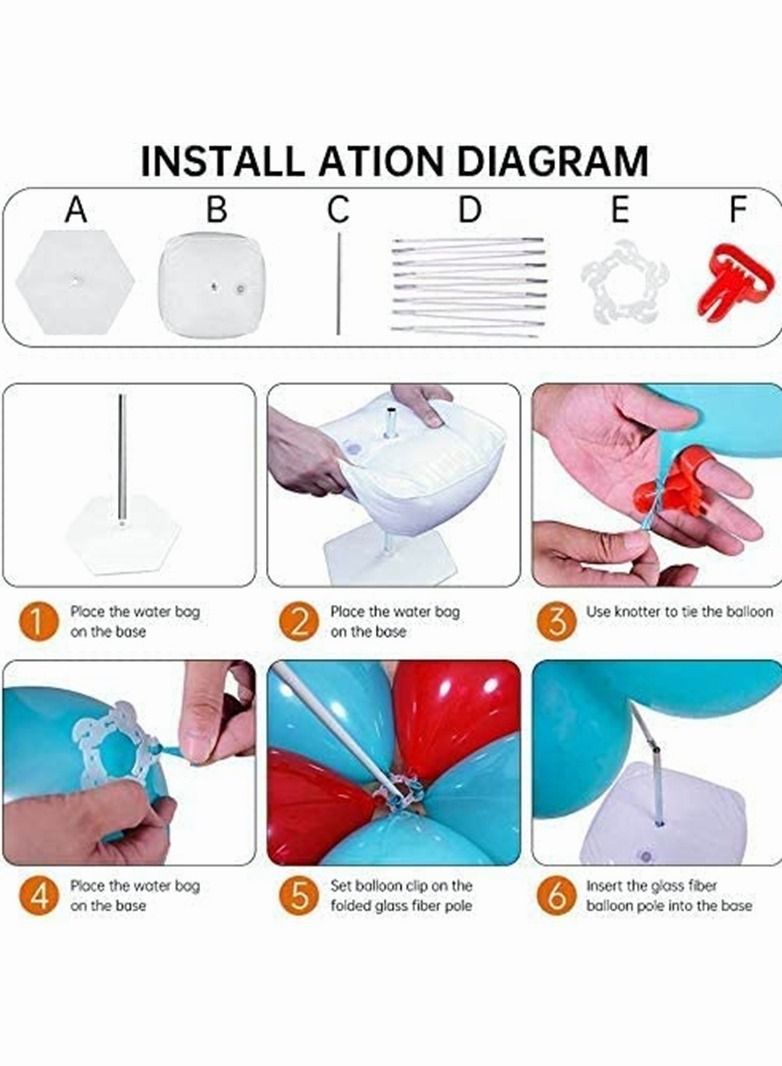 INSTALL ATION DIAGRAM

A B C D E F

1 Place the water bag on the base

2 Place the water bag on the base

3 Use knotter to tie the balloon

4 Place the water bag on the base

5 Set balloon clip on the folded glass fiber pole

6 Insert the glass fiber balloon pole into the base