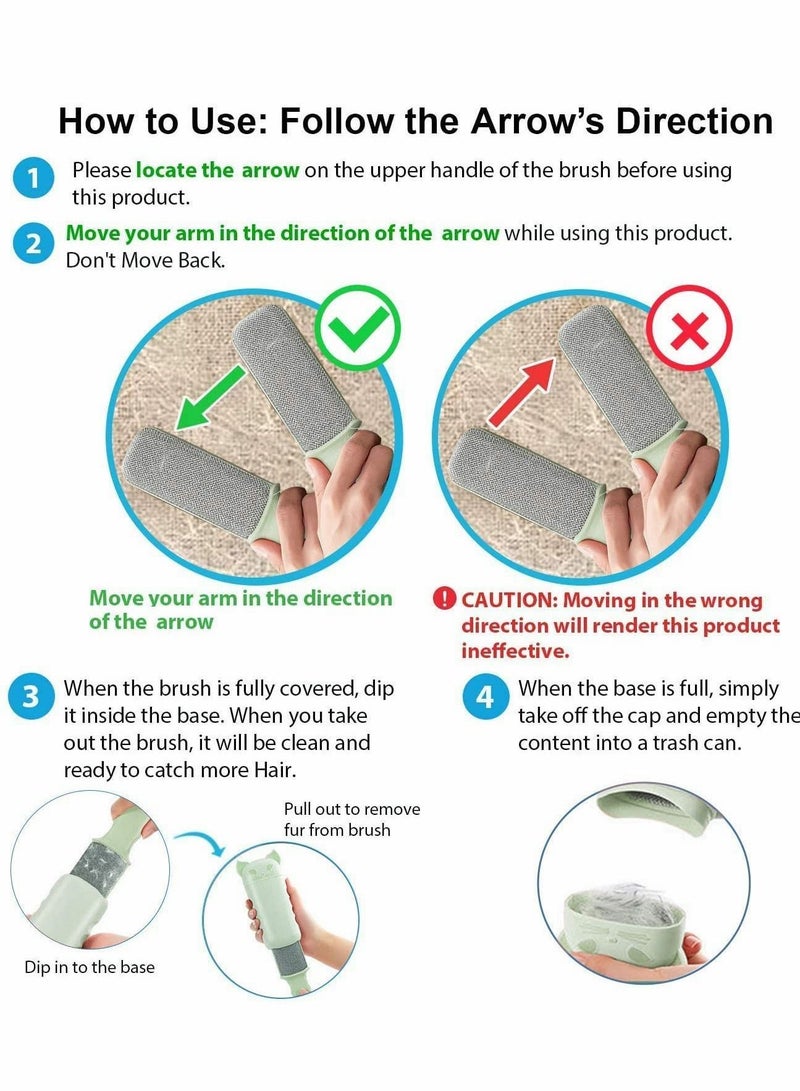 How to Use: Follow the Arrow's Direction

1 Please locate the arrow on the upper handle of the brush before using this product.

2 Move your arm in the direction of the arrow while using this product. Don't Move Back.

Move your arm in the direction of the arrow

! CAUTION: Moving in the wrong direction will render this product ineffective.

3 When the brush is fully covered, dip it inside the base. When you take out the brush, it will be clean and ready to catch more Hair.

4 When the base is full, simply take off the cap and empty the content into a trash can.

Pull out to remove fur from brush

Dip in to the base