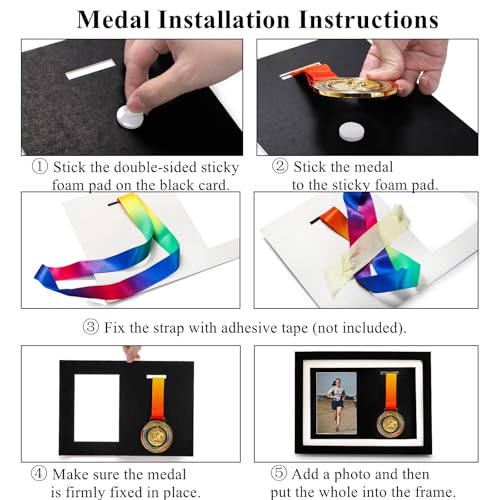 Medal Installation Instructions

① Stick the double-sided sticky foam pad on the black card.

② Stick the medal to the sticky foam pad.

③ Fix the strap with adhesive tape (not included).

④ Make sure the medal is firmly fixed in place.

⑤ Add a photo and then put the whole into the frame.