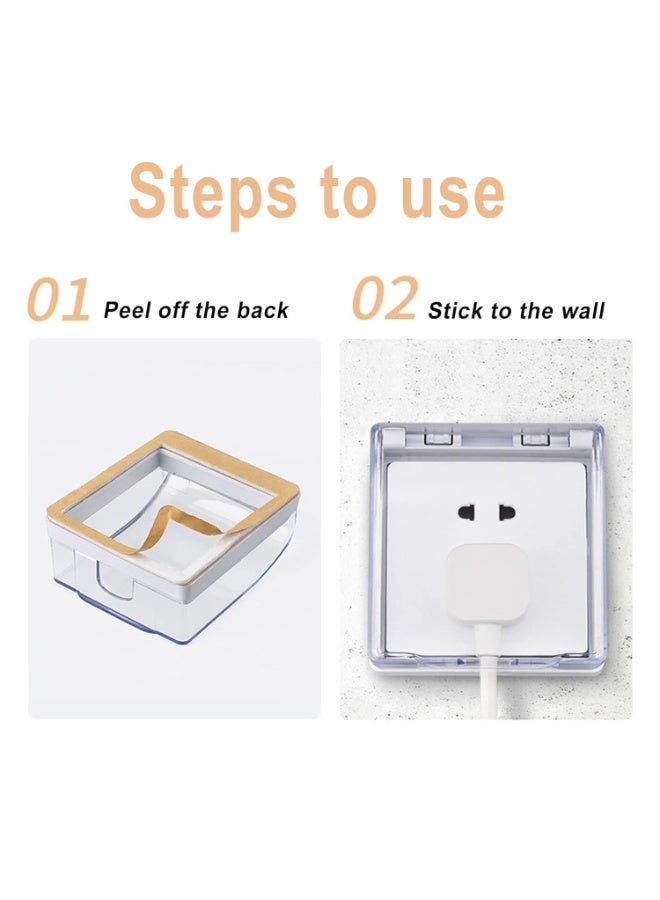 Steps to use

01 Peel off the back

02 Stick to the wall