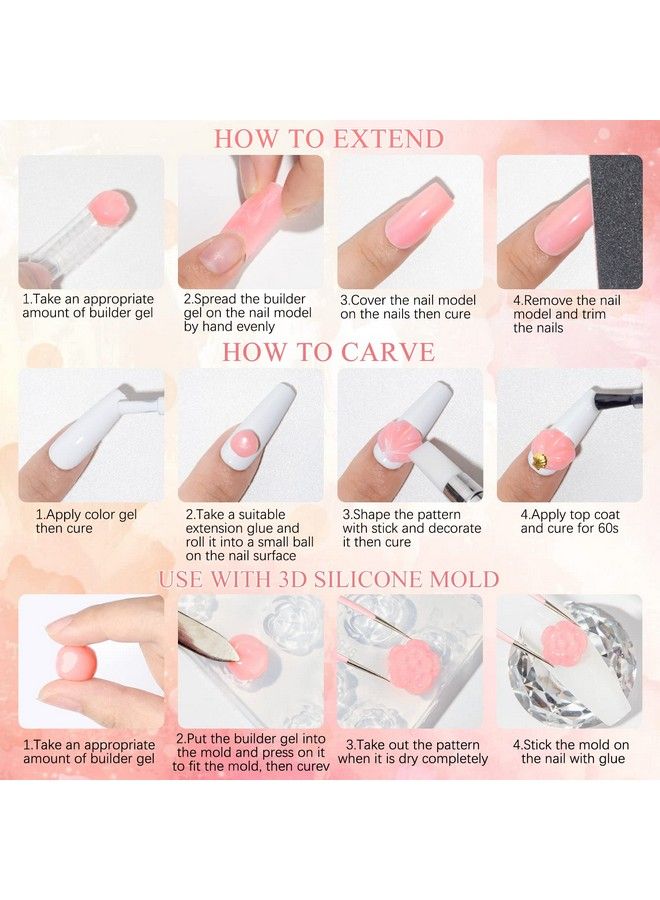 HOW TO EXTEND

1.Take an appropriate amount of builder gel

2.Spread the builder gel on the nail model by hand evenly

3.Cover the nail model on the nails then cure

4.Remove the nail model and trim the nails

HOW TO CARVE

1.Apply color gel then cure

2.Take a suitable extension glue and roll it into a small ball on the nail surface

3.Shape the pattern with stick and decorate it then cure

4.Apply top coat and cure for 60s

USE WITH 3D SILICONE MOLD

1.Take an appropriate amount of builder gel

2.Put the builder gel into the mold and press on it to fit the mold, then curev

3.Take out the pattern when it is dry completely

4.Stick the mold on the nail with glue