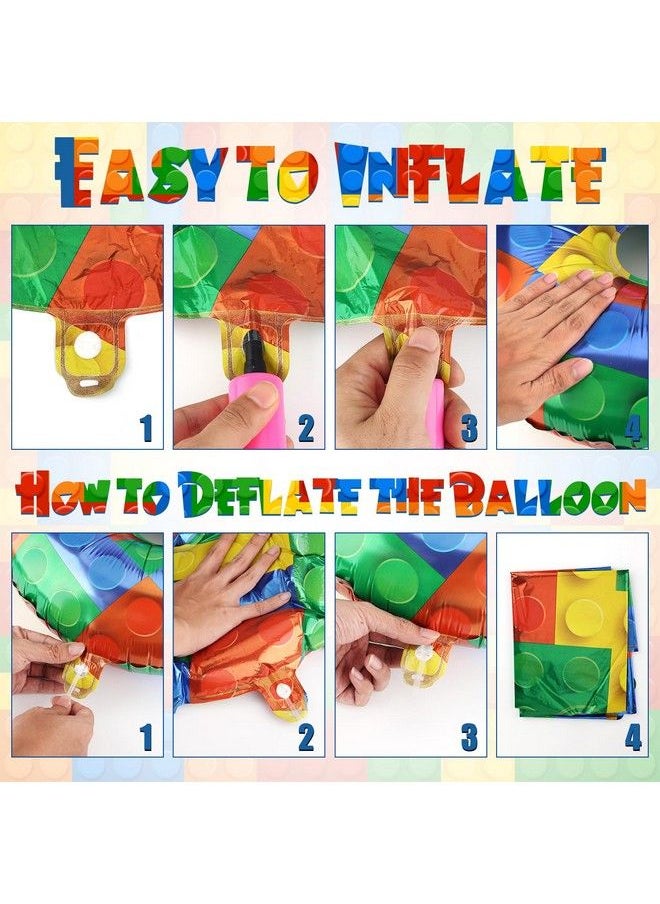 EASY TO INFLATE

1

2

3

4

HOW TO DEFLATE THE BALLOON

1

2

3

4