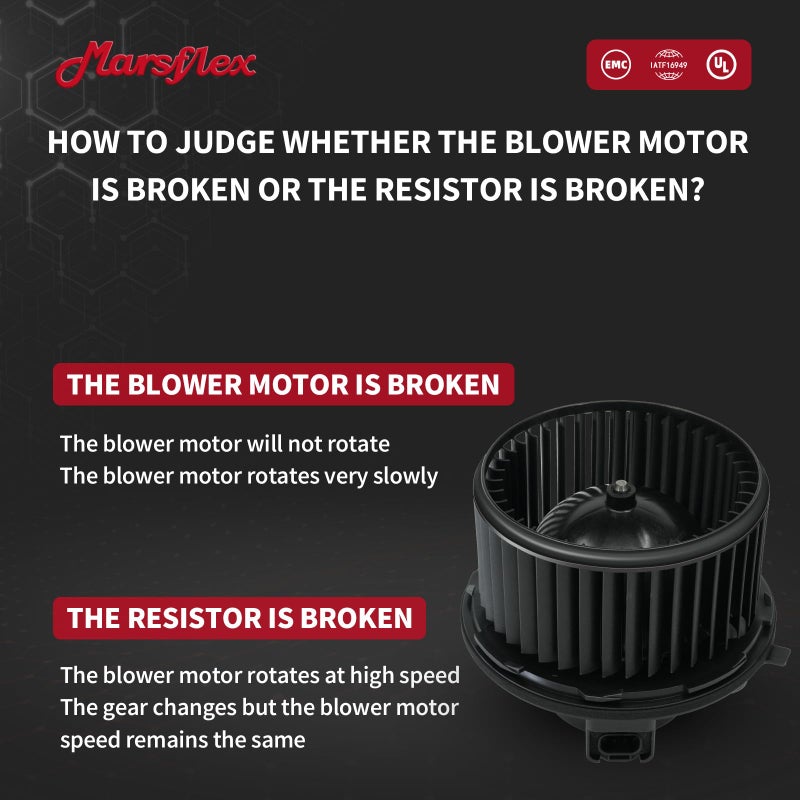 Marsflex

EMC IATF16949 UL

HOW TO JUDGE WHETHER THE BLOWER MOTOR IS BROKEN OR THE RESISTOR IS BROKEN?

THE BLOWER MOTOR IS BROKEN

The blower motor will not rotate
The blower motor rotates very slowly

THE RESISTOR IS BROKEN

The blower motor rotates at high speed
The gear changes but the blower motor speed remains the same