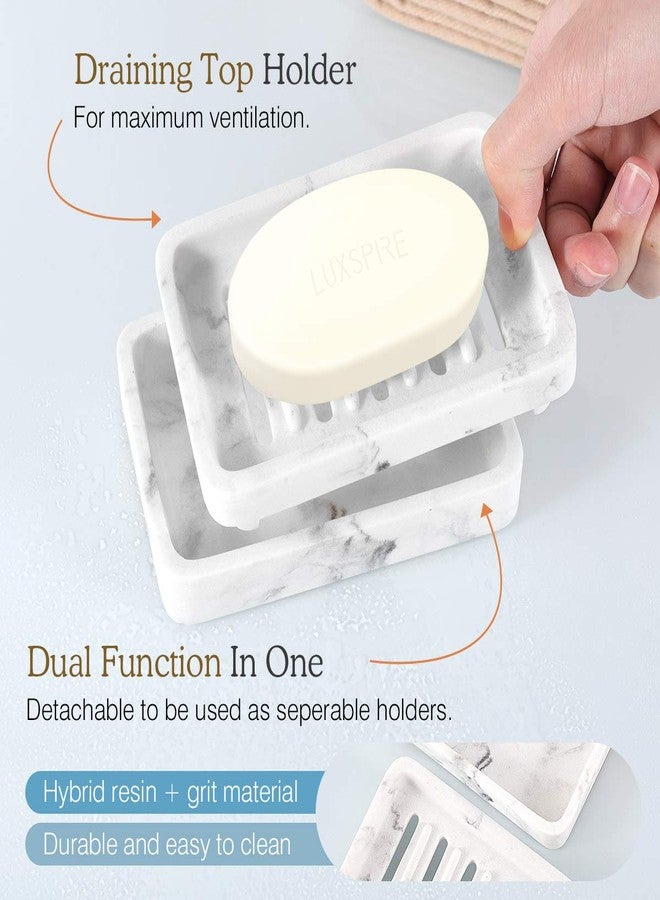 Draining Top Holder
For maximum ventilation.

LUXSPIRE

Dual Function In One
Detachable to be used as seperable holders.

Hybrid resin + grit material

Durable and easy to clean