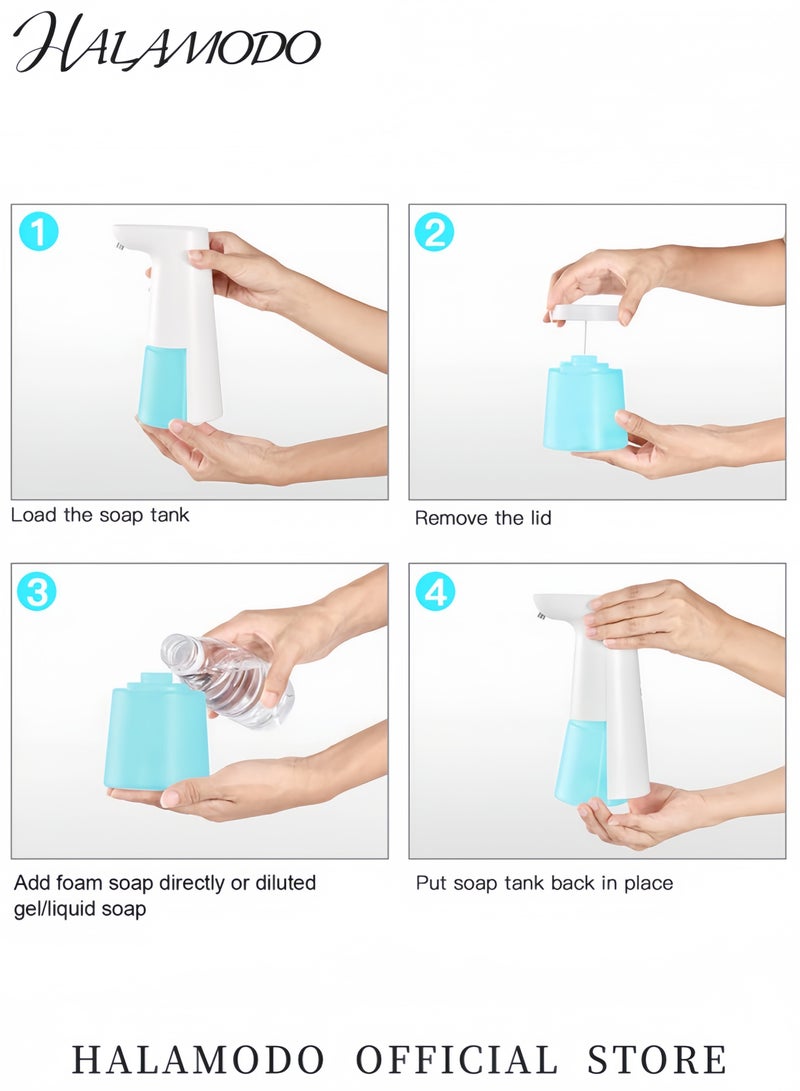 HALAMODO

1

Load the soap tank

2

Remove the lid

3

Add foam soap directly or diluted gel/liquid soap

4

Put soap tank back in place

HALAMODO OFFICIAL STORE