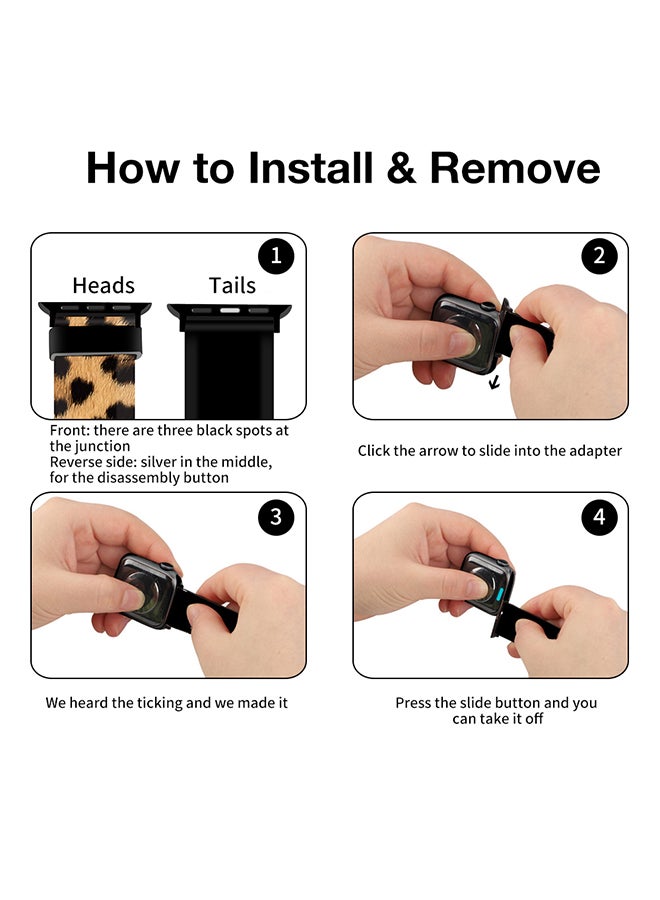 How to Install & Remove

1

Heads Tails

Front: there are three black spots at the junction
Reverse side: silver in the middle, for the disassembly button

2

Click the arrow to slide into the adapter

3

We heard the ticking and we made it

4

Press the slide button and you can take it off