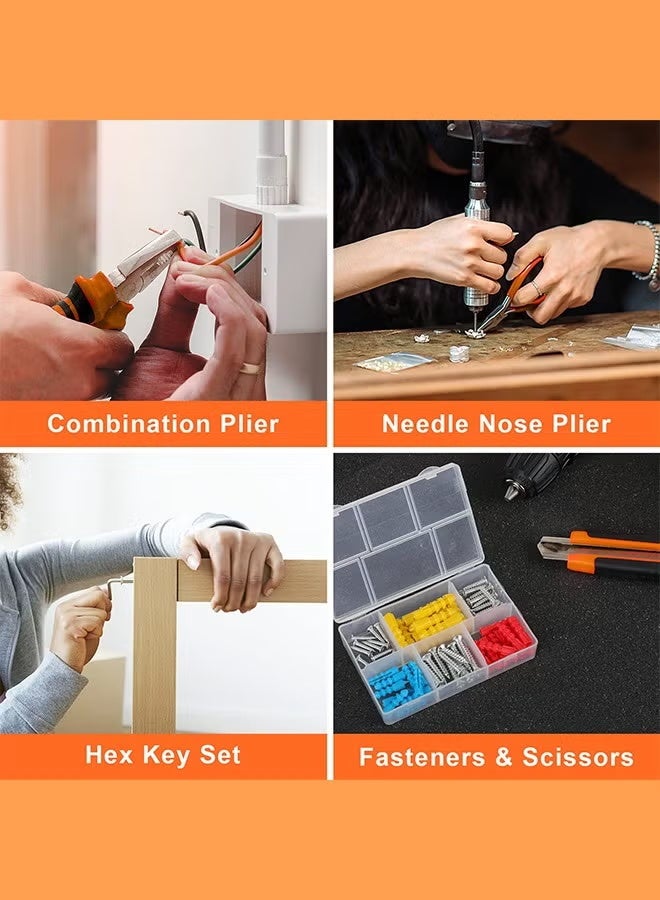 Combination Plier

Needle Nose Plier

Hex Key Set

Fasteners & Scissors