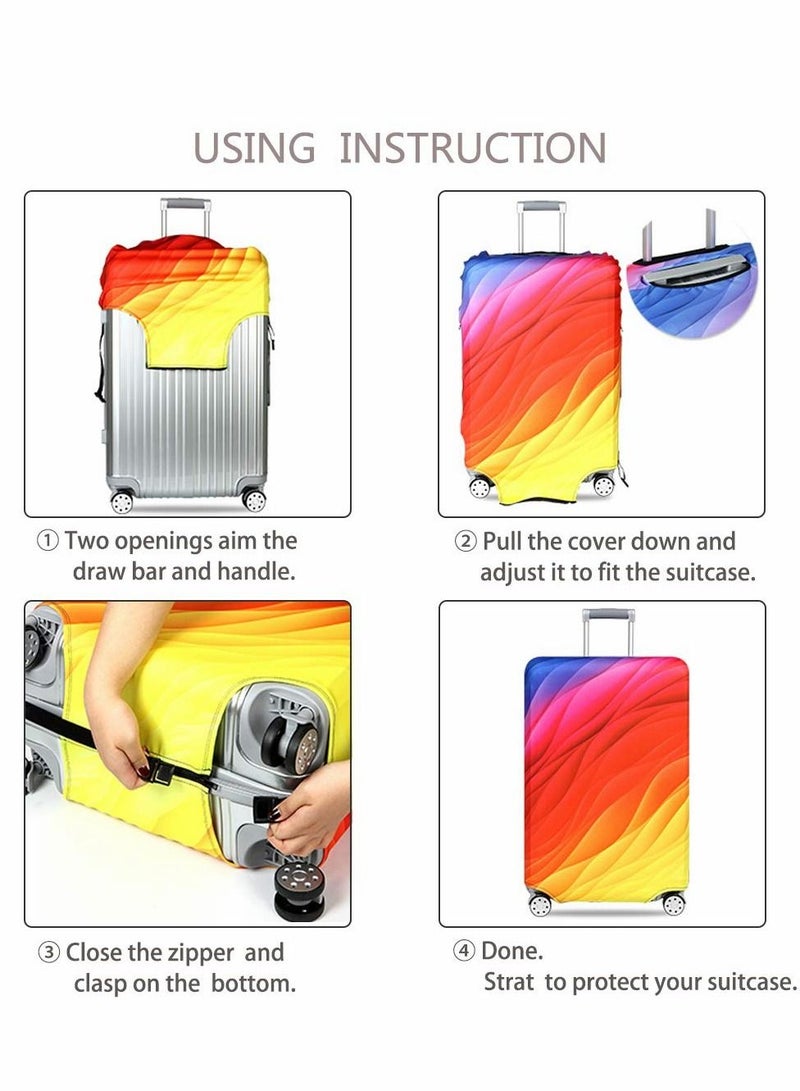 USING INSTRUCTION

① Two openings aim the draw bar and handle.

② Pull the cover down and adjust it to fit the suitcase.

③ Close the zipper and clasp on the bottom.

④ Done.
Strat to protect your suitcase.