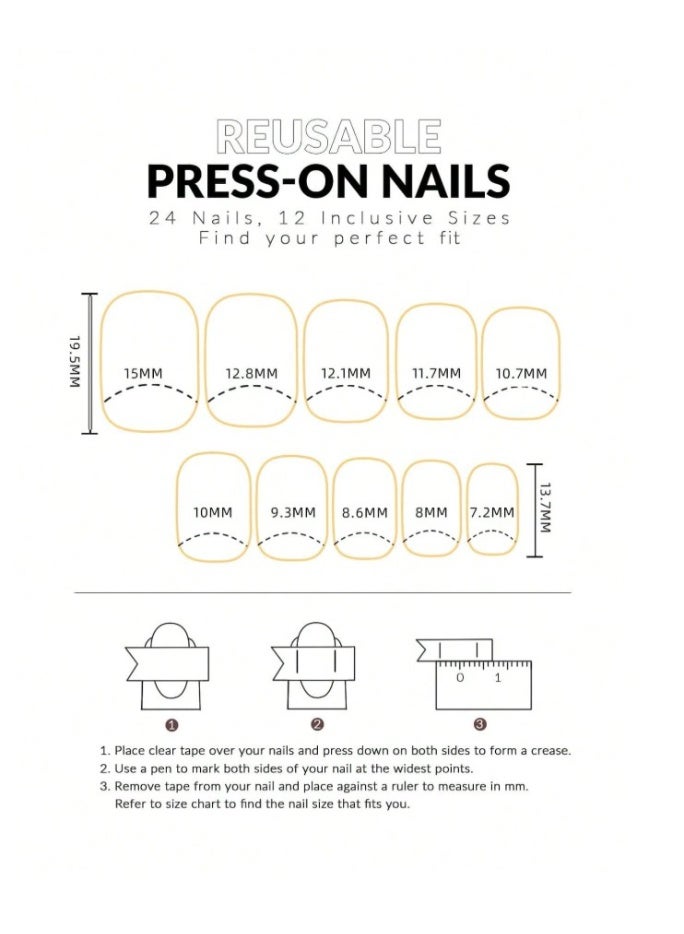 REUSABLE
PRESS-ON NAILS
24 Nails, 12 Inclusive Sizes
Find your perfect fit

19.5MM

15MM 12.8MM 12.1MM 11.7MM 10.7MM

10MM 9.3MM 8.6MM 8MM 7.2MM

13.7MM

0 1

❶ ❷ ❸

1. Place clear tape over your nails and press down on both sides to form a crease.
2. Use a pen to mark both sides of your nail at the widest points.
3. Remove tape from your nail and place against a ruler to measure in mm.
Refer to size chart to find the nail size that fits you.