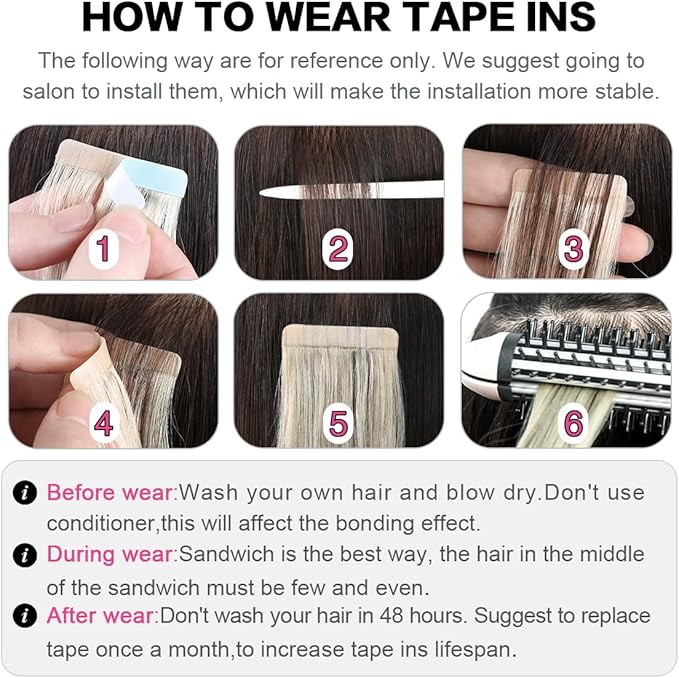 HOW TO WEAR TAPE INS

The following way are for reference only. We suggest going to salon to install them, which will make the installation more stable.

1

2

3

4

5

6

Before wear:Wash your own hair and blow dry.Don't use conditioner,this will affect the bonding effect.

During wear:Sandwich is the best way, the hair in the middle of the sandwich must be few and even.

After wear:Don't wash your hair in 48 hours. Suggest to replace tape once a month,to increase tape ins lifespan.