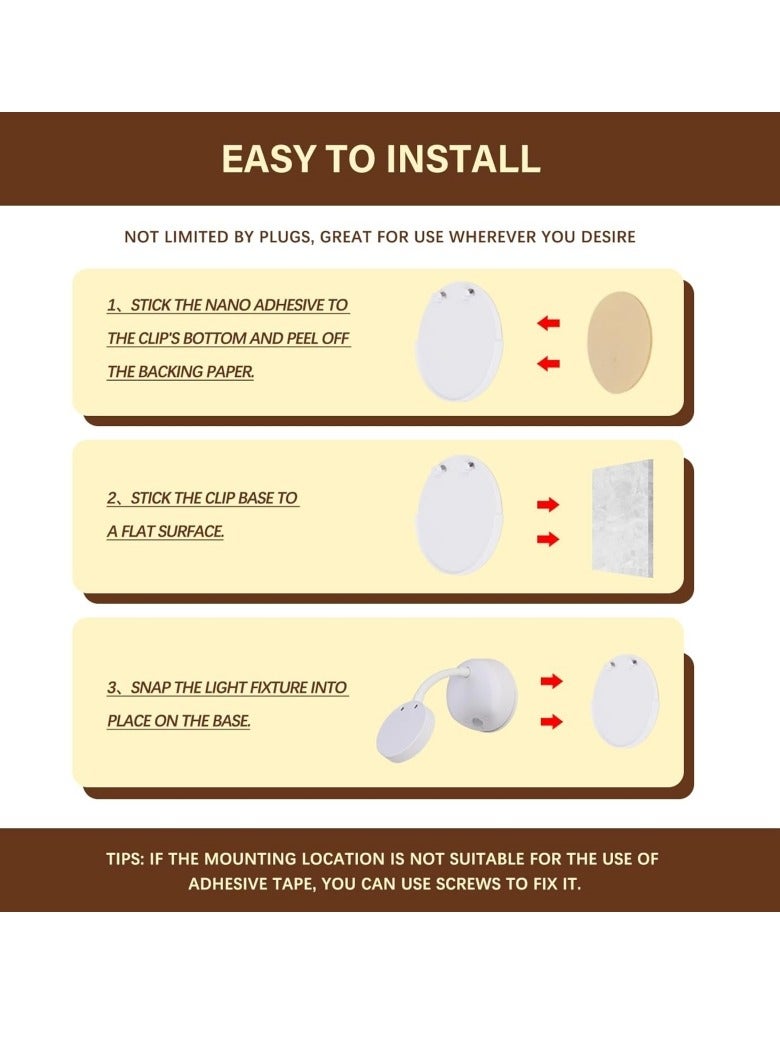 EASY TO INSTALL

NOT LIMITED BY PLUGS, GREAT FOR USE WHEREVER YOU DESIRE

1、STICK THE NANO ADHESIVE TO THE CLIP'S BOTTOM AND PEEL OFF THE BACKING PAPER.

2、STICK THE CLIP BASE TO A FLAT SURFACE.

3、SNAP THE LIGHT FIXTURE INTO PLACE ON THE BASE.

TIPS: IF THE MOUNTING LOCATION IS NOT SUITABLE FOR THE USE OF ADHESIVE TAPE, YOU CAN USE SCREWS TO FIX IT.