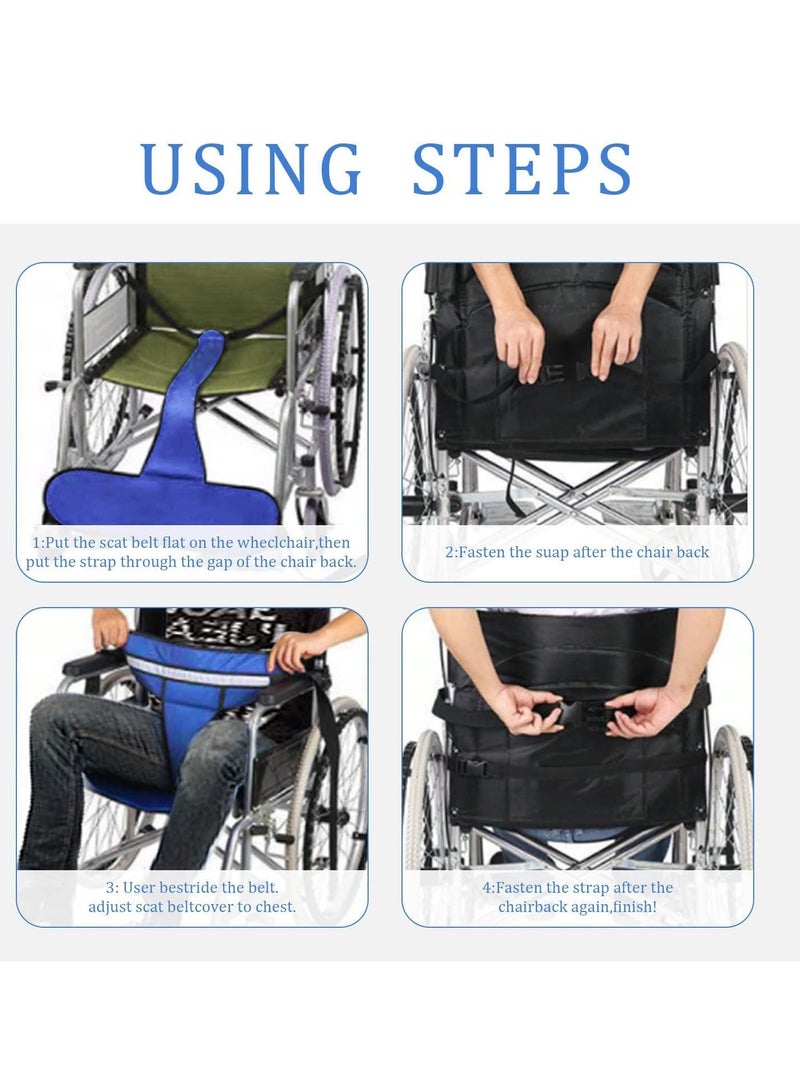 USING STEPS

1:Put the scat belt flat on the wheclchair,then put the strap through the gap of the chair back.

2:Fasten the suap after the chair back

3: User bestride the belt. adjust scat beltcover to chest.

4:Fasten the strap after the chairback again,finish!