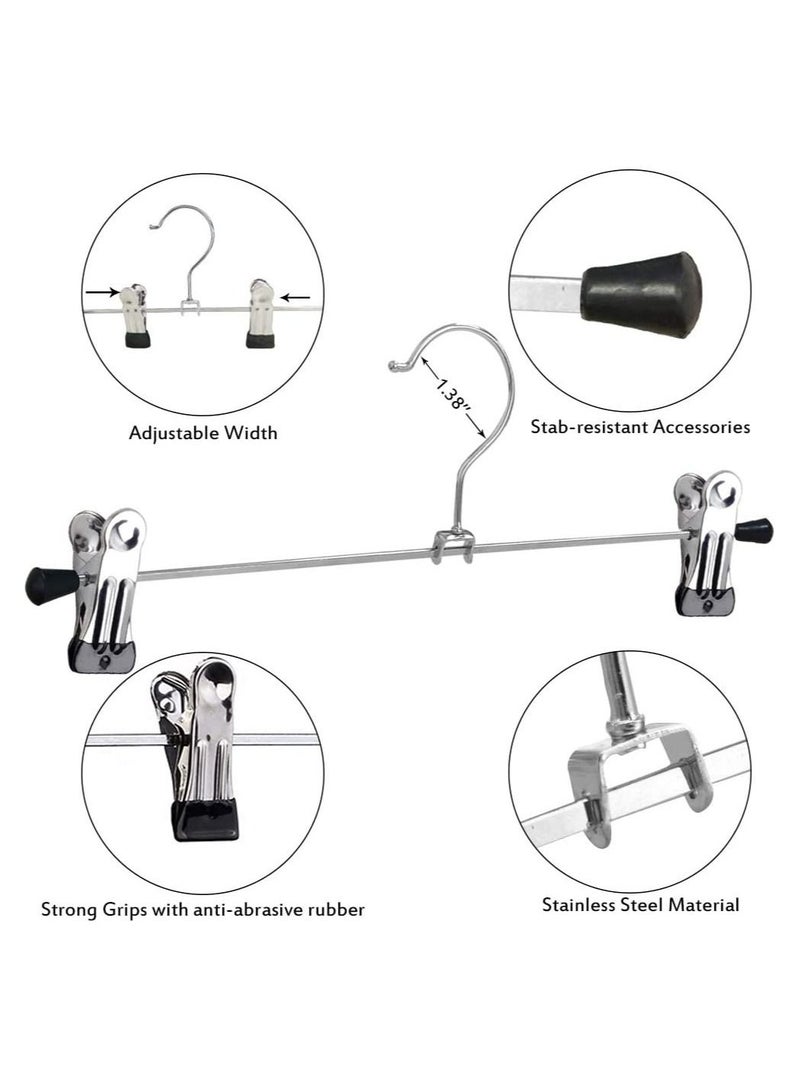 Adjustable Width

1.38"

Stab-resistant Accessories

Strong Grips with anti-abrasive rubber

Stainless Steel Material