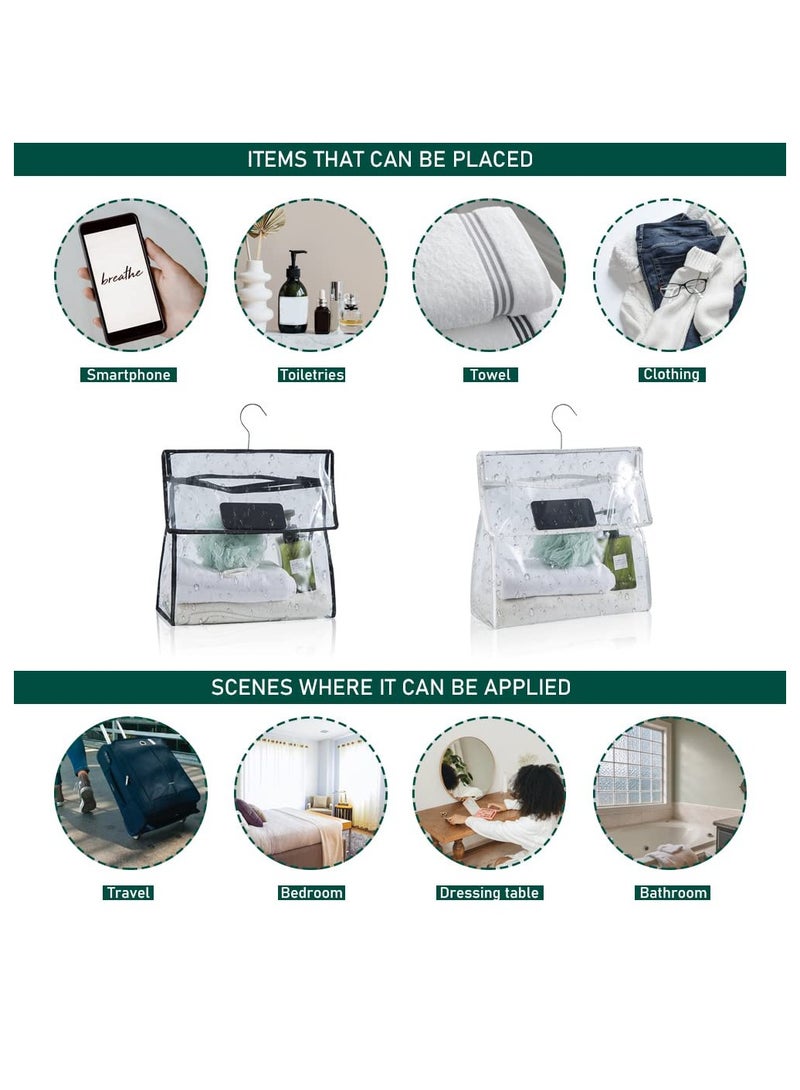 ITEMS THAT CAN BE PLACED

breathe

Smartphone

Toiletries

Towel

Clothing

SCENES WHERE IT CAN BE APPLIED

Travel

Bedroom

Dressing table

Bathroom