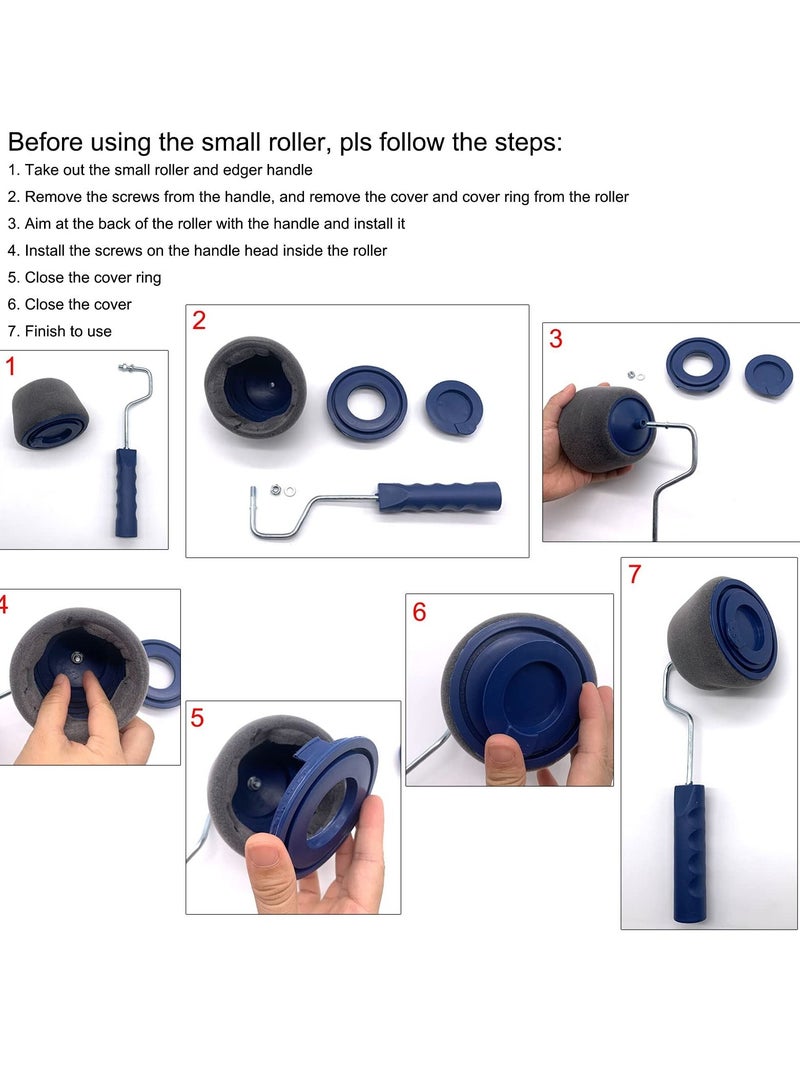 Before using the small roller, pls follow the steps:

1. Take out the small roller and edger handle

2. Remove the screws from the handle, and remove the cover and cover ring from the roller

3. Aim at the back of the roller with the handle and install it

4. Install the screws on the handle head inside the roller

5. Close the cover ring

6. Close the cover

7. Finish to use

1

2

3

4

5

6

7