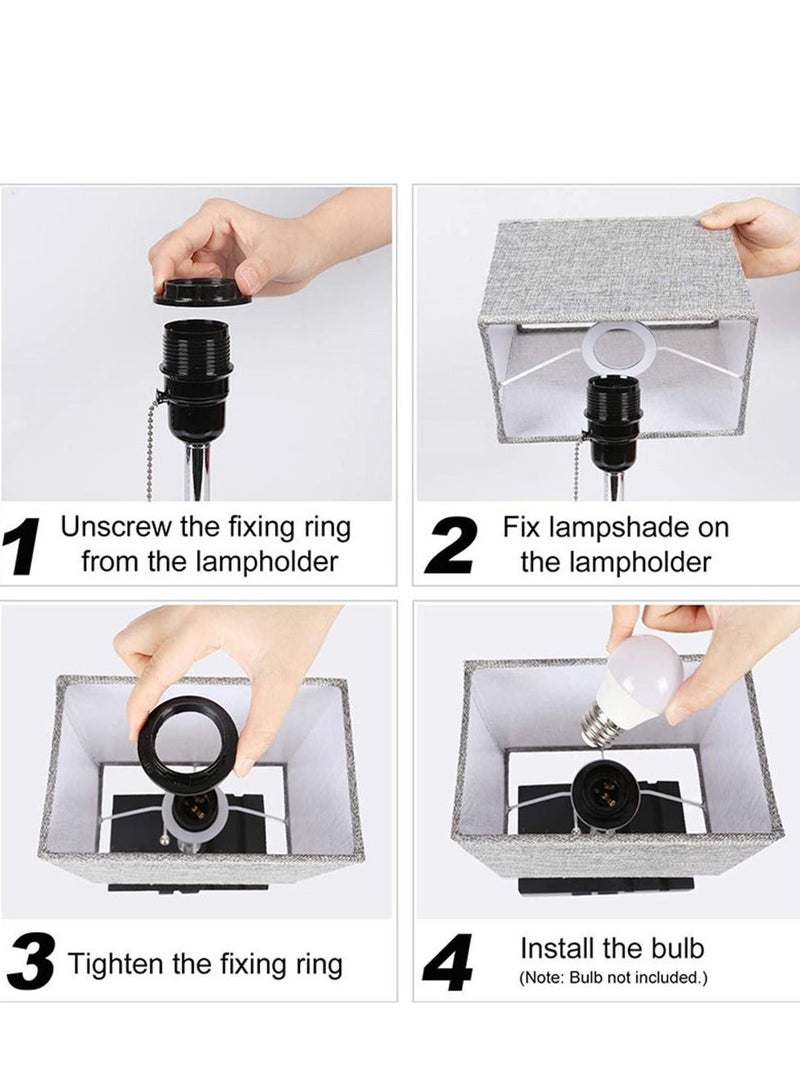 1 Unscrew the fixing ring from the lampholder

2 Fix lampshade on the lampholder

3 Tighten the fixing ring

4 Install the bulb
(Note: Bulb not included.)