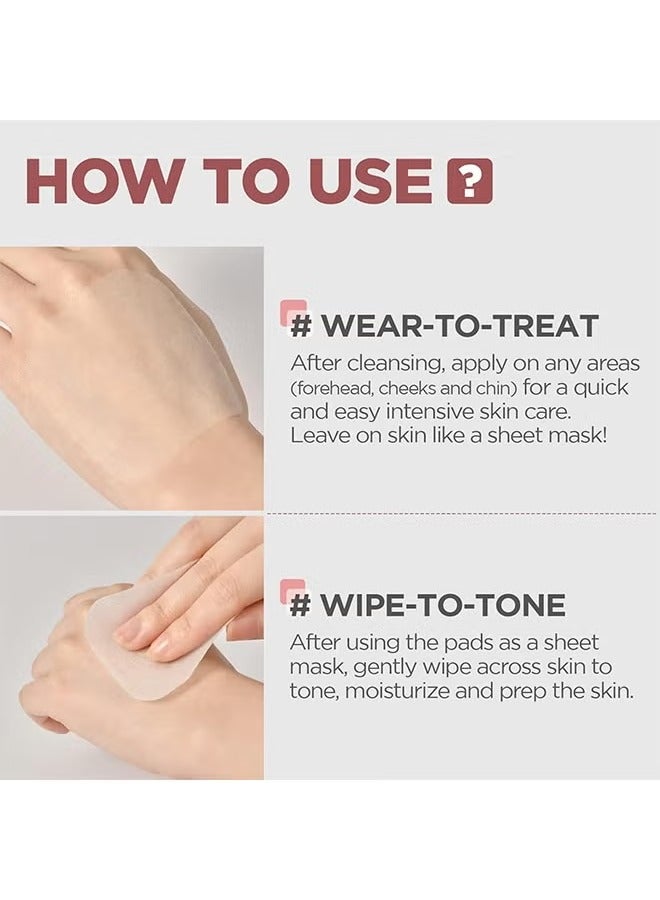 HOW TO USE ?

# WEAR-TO-TREAT
After cleansing, apply on any areas (forehead, cheeks and chin) for a quick and easy intensive skin care. Leave on skin like a sheet mask!

# WIPE-TO-TONE
After using the pads as a sheet mask, gently wipe across skin to tone, moisturize and prep the skin.