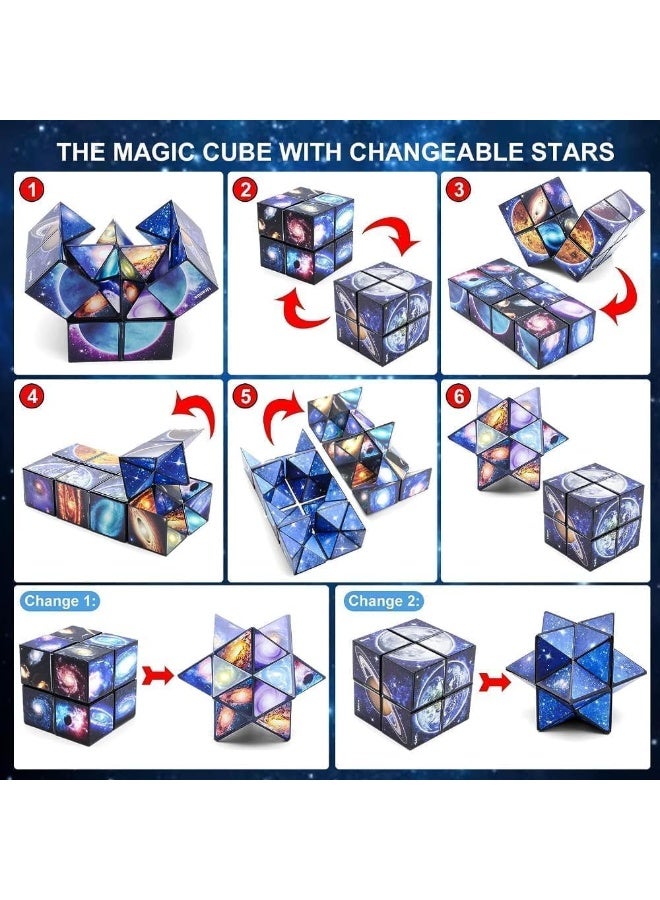 THE MAGIC CUBE WITH CHANGEABLE STARS

1

2

3

4

5

6

Change 1:

Change 2: