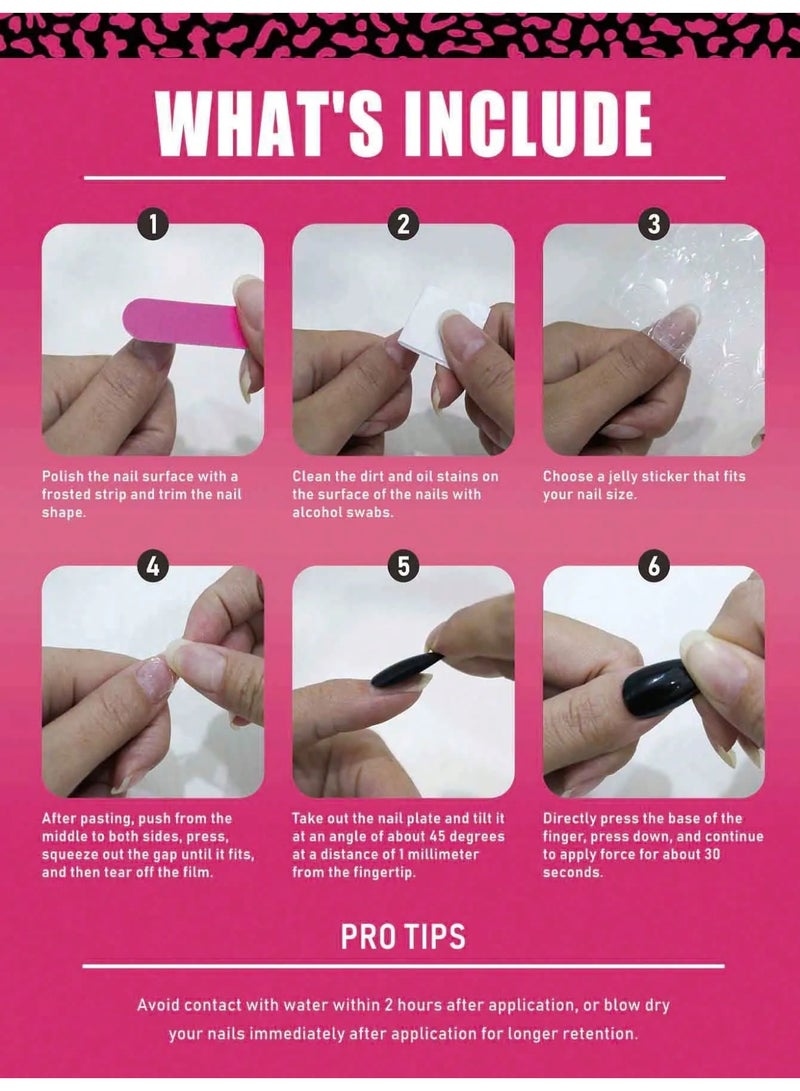 WHAT'S INCLUDE

1

Polish the nail surface with a frosted strip and trim the nail shape.

2

Clean the dirt and oil stains on the surface of the nails with alcohol swabs.

3

Choose a jelly sticker that fits your nail size.

4

After pasting, push from the middle to both sides, press, squeeze out the gap until it fits, and then tear off the film.

5

Take out the nail plate and tilt it at an angle of about 45 degrees at a distance of 1 millimeter from the fingertip.

6

Directly press the base of the finger, press down, and continue to apply force for about 30 seconds.

PRO TIPS

Avoid contact with water within 2 hours after application, or blow dry your nails immediately after application for longer retention.