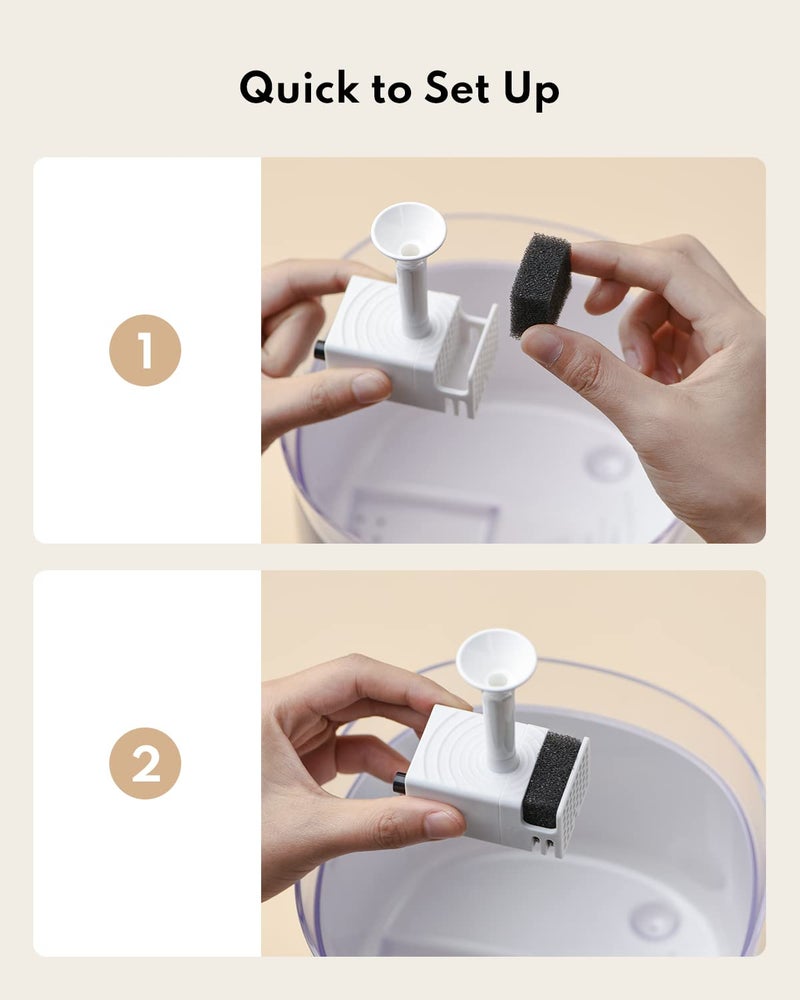 Quick to Set Up

1

2