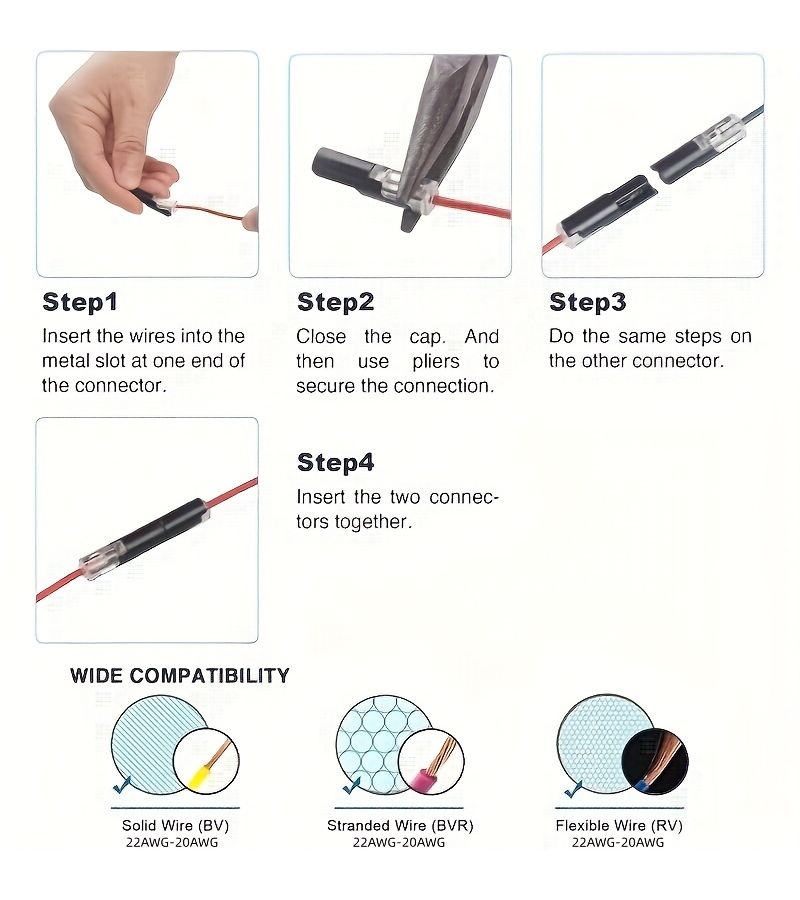 Step1
Insert the wires into the metal slot at one end of the connector.

Step2
Close the cap. And then use pliers to secure the connection.

Step3
Do the same steps on the other connector.

Step4
Insert the two connectors together.

WIDE COMPATIBILITY

Solid Wire (BV)
22AWG-20AWG

Stranded Wire (BVR)
22AWG-20AWG

Flexible Wire (RV)
22AWG-20AWG