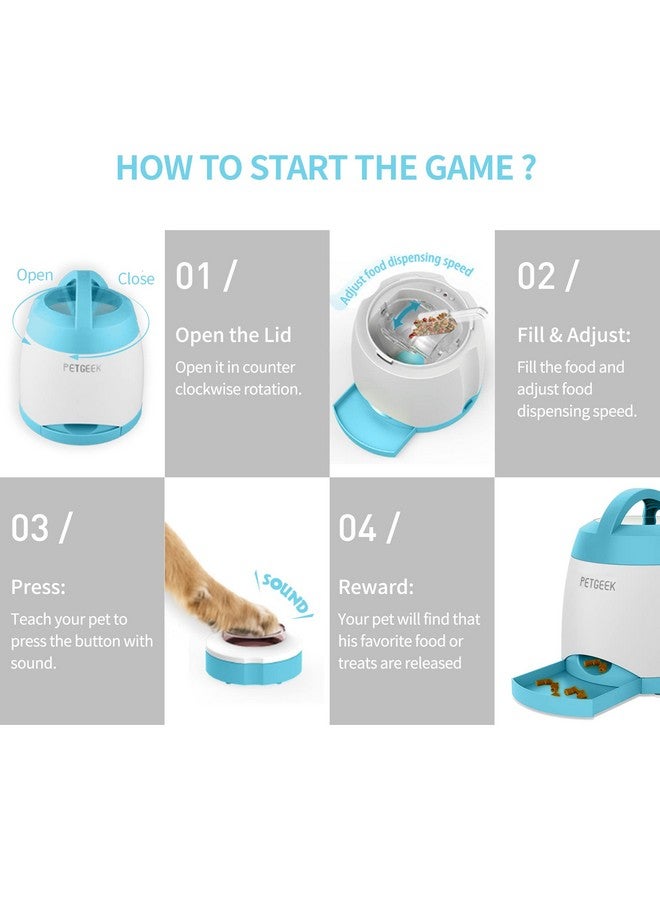 HOW TO START THE GAME ?

Open

Close

PETGEEK

01 /

Open the Lid

Open it in counter clockwise rotation.

Adjust food dispensing speed

02 /

Fill & Adjust:

Fill the food and adjust food dispensing speed.

03 /

Press:

Teach your pet to press the button with sound.

SOUND

04 /

Reward:

Your pet will find that his favorite food or treats are released

PETGEEK