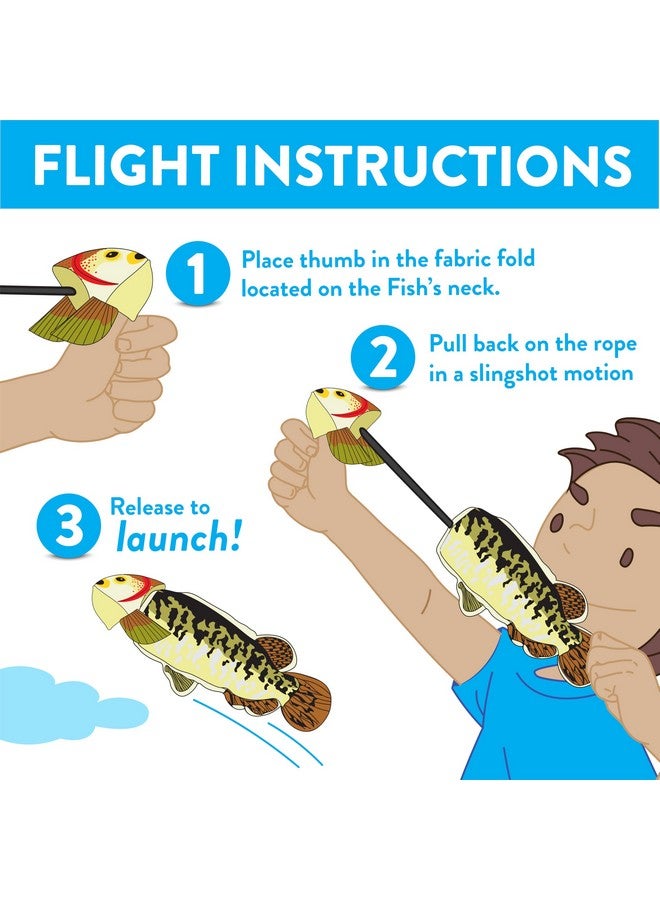 FLIGHT INSTRUCTIONS

1 Place thumb in the fabric fold located on the Fish's neck.

2 Pull back on the rope in a slingshot motion

3 Release to launch!