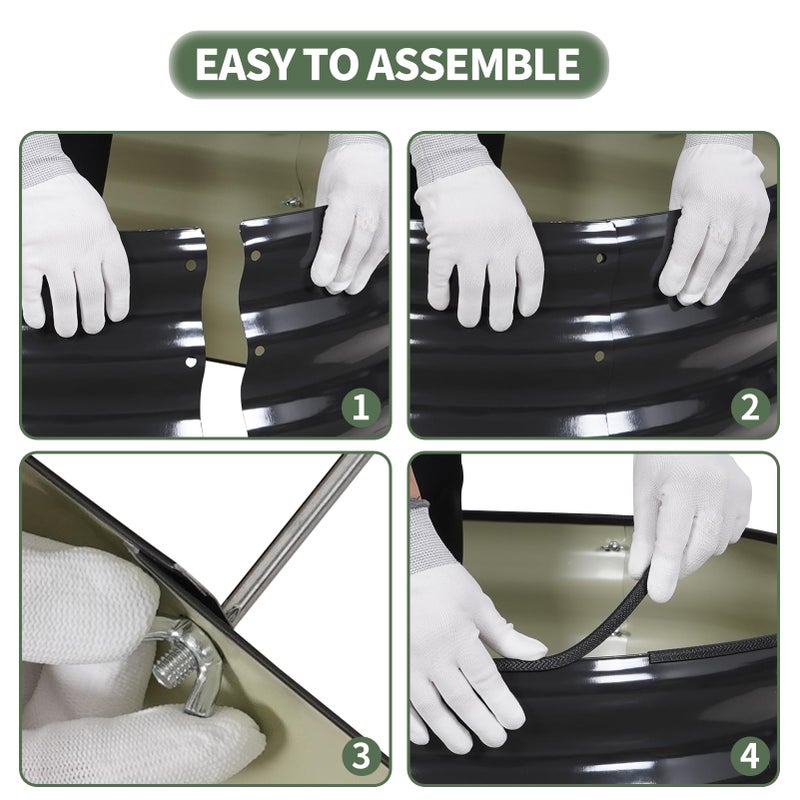 EASY TO ASSEMBLE

1

2

3

4