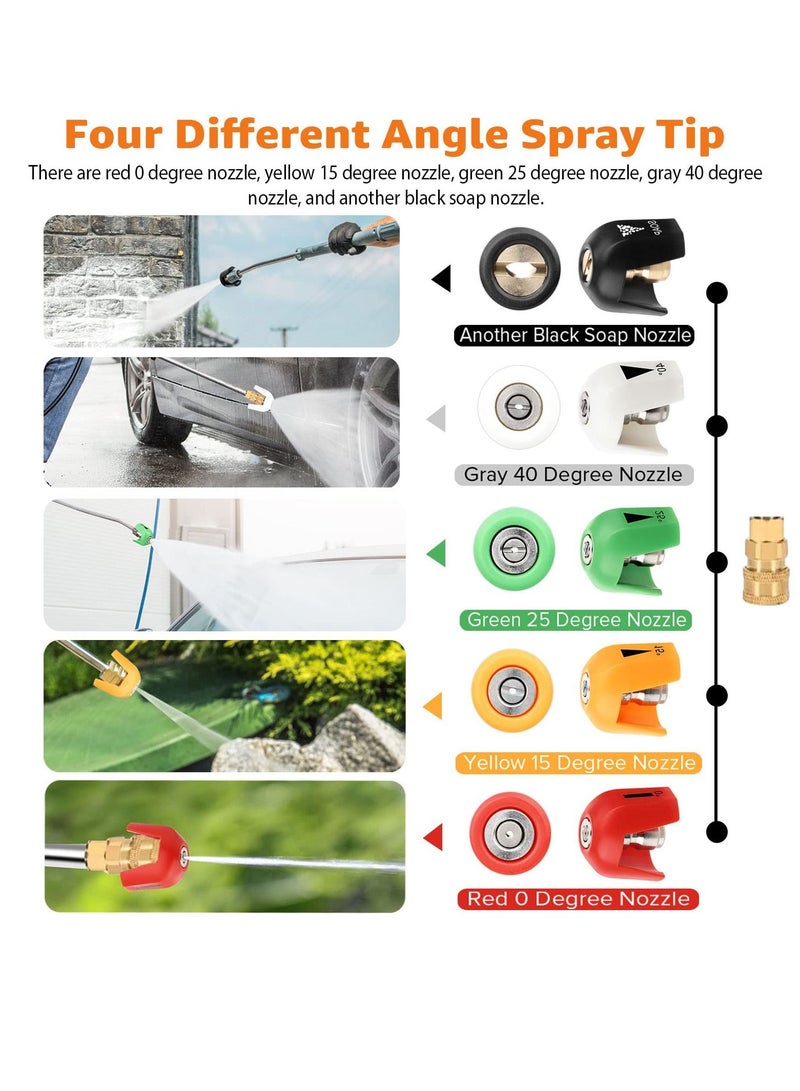 Four Different Angle Spray Tip

There are red 0 degree nozzle, yellow 15 degree nozzle, green 25 degree nozzle, gray 40 degree nozzle, and another black soap nozzle.

Another Black Soap Nozzle

Gray 40 Degree Nozzle

Green 25 Degree Nozzle

Yellow 15 Degree Nozzle

Red 0 Degree Nozzle