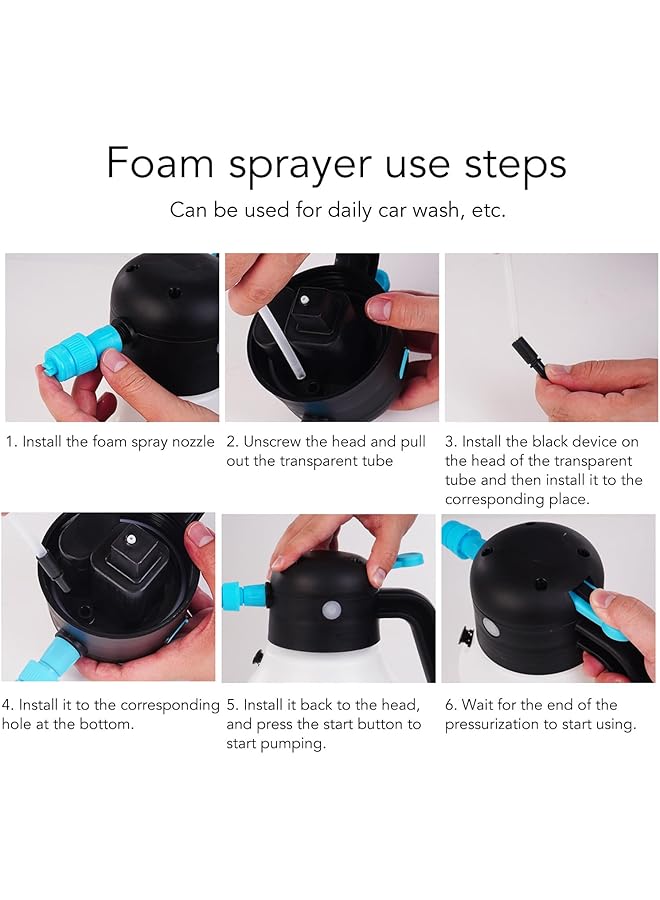 Foam sprayer use steps

Can be used for daily car wash, etc.

1. Install the foam spray nozzle

2. Unscrew the head and pull out the transparent tube

3. Install the black device on the head of the transparent tube and then install it to the corresponding place.

4. Install it to the corresponding hole at the bottom.

5. Install it back to the head, and press the start button to start pumping.

6. Wait for the end of the pressurization to start using.