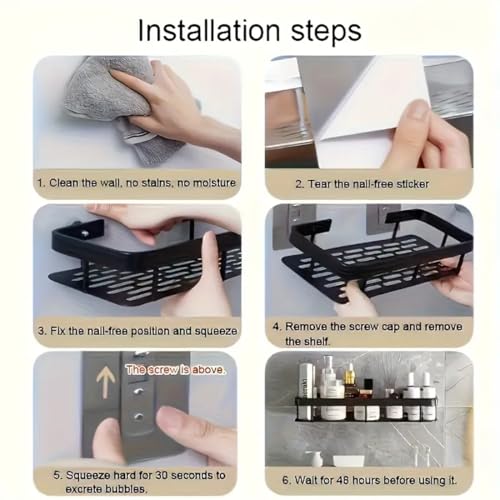 Installation steps

1. Clean the wall, no stains, no moisture

2. Tear the nail-free sticker

3. Fix the nail-free position and squeeze

4. Remove the screw cap and remove the shelf.

The screw is above.

5. Squeeze hard for 30 seconds to excrete bubbles.

6. Wait for 48 hours before using it.