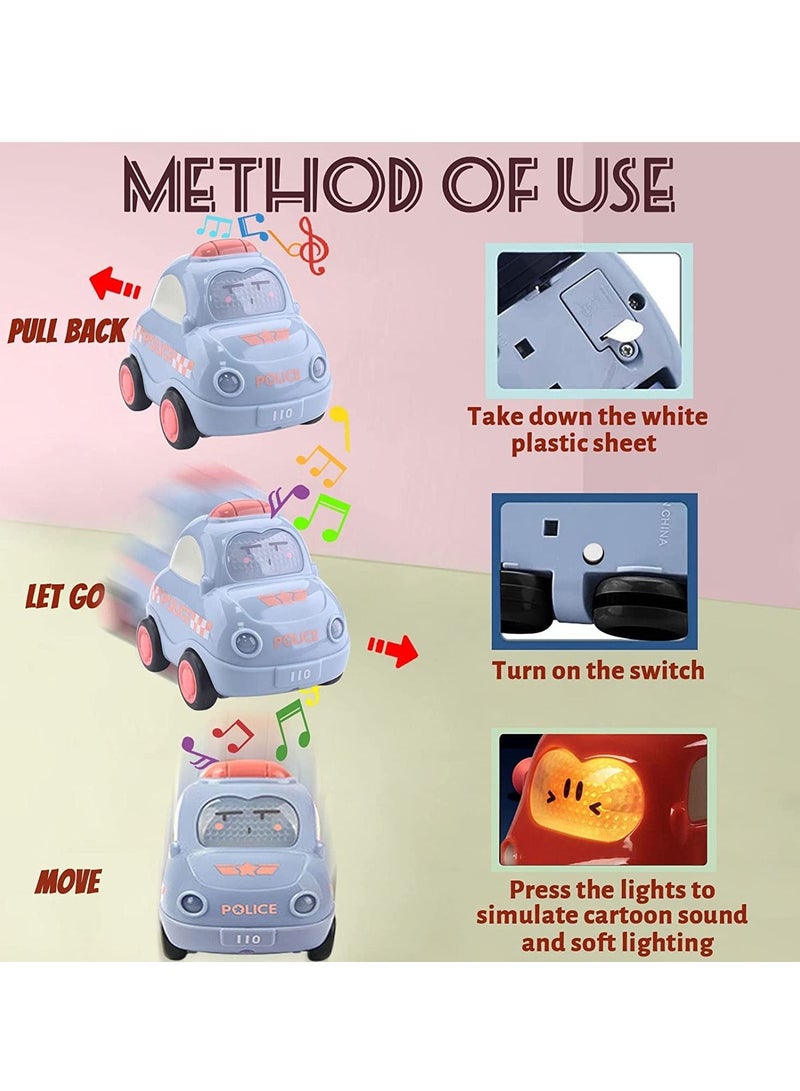 METHOD OF USE

PULL BACK

POLICE

110

Take down the white plastic sheet

LET GO

POLICE

110

CHINA

Turn on the switch

MOVE

POLICE

110

Press the lights to simulate cartoon sound and soft lighting