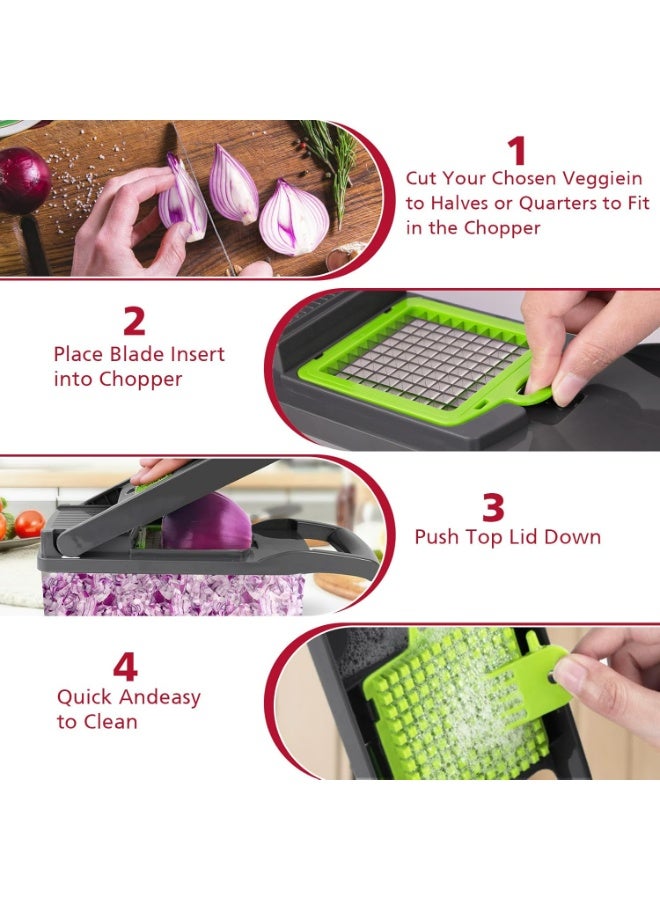 1
Cut Your Chosen Veggiein to Halves or Quarters to Fit in the Chopper

2
Place Blade Insert into Chopper

3
Push Top Lid Down

4
Quick Andeasy to Clean