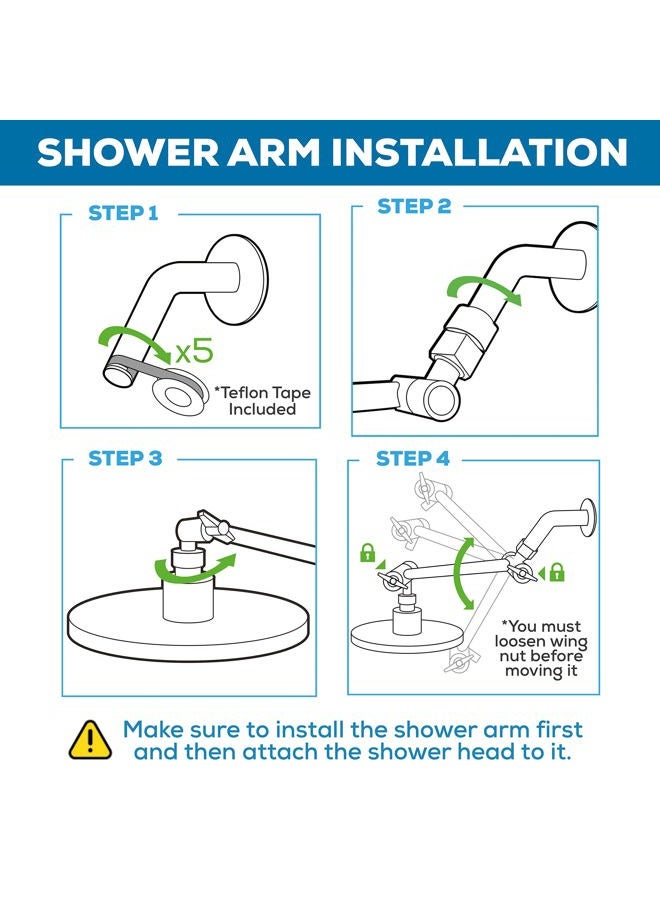 SHOWER ARM INSTALLATION

STEP 1

x5

*Teflon Tape Included

STEP 2

STEP 3

STEP 4

*You must loosen wing nut before moving it

Make sure to install the shower arm first and then attach the shower head to it.